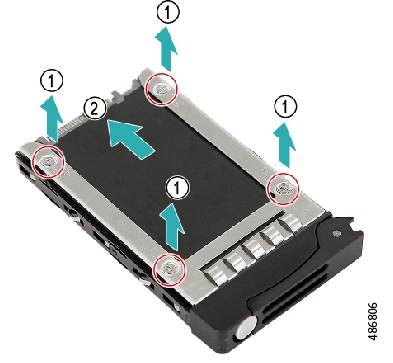 1

1

2

1

1

486806