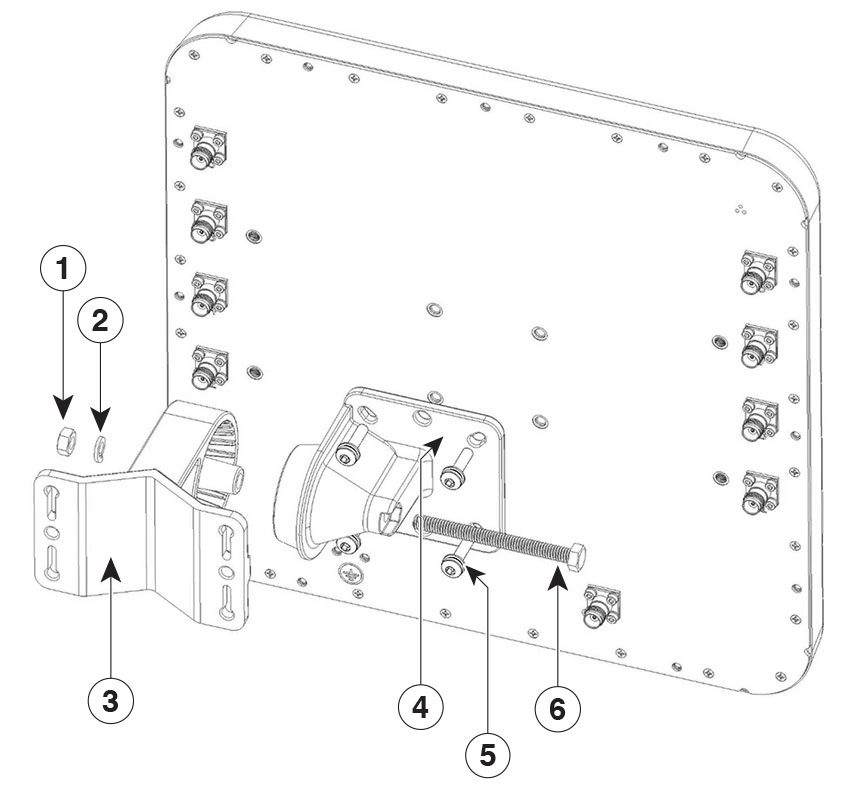 1
2
3
4
5
6