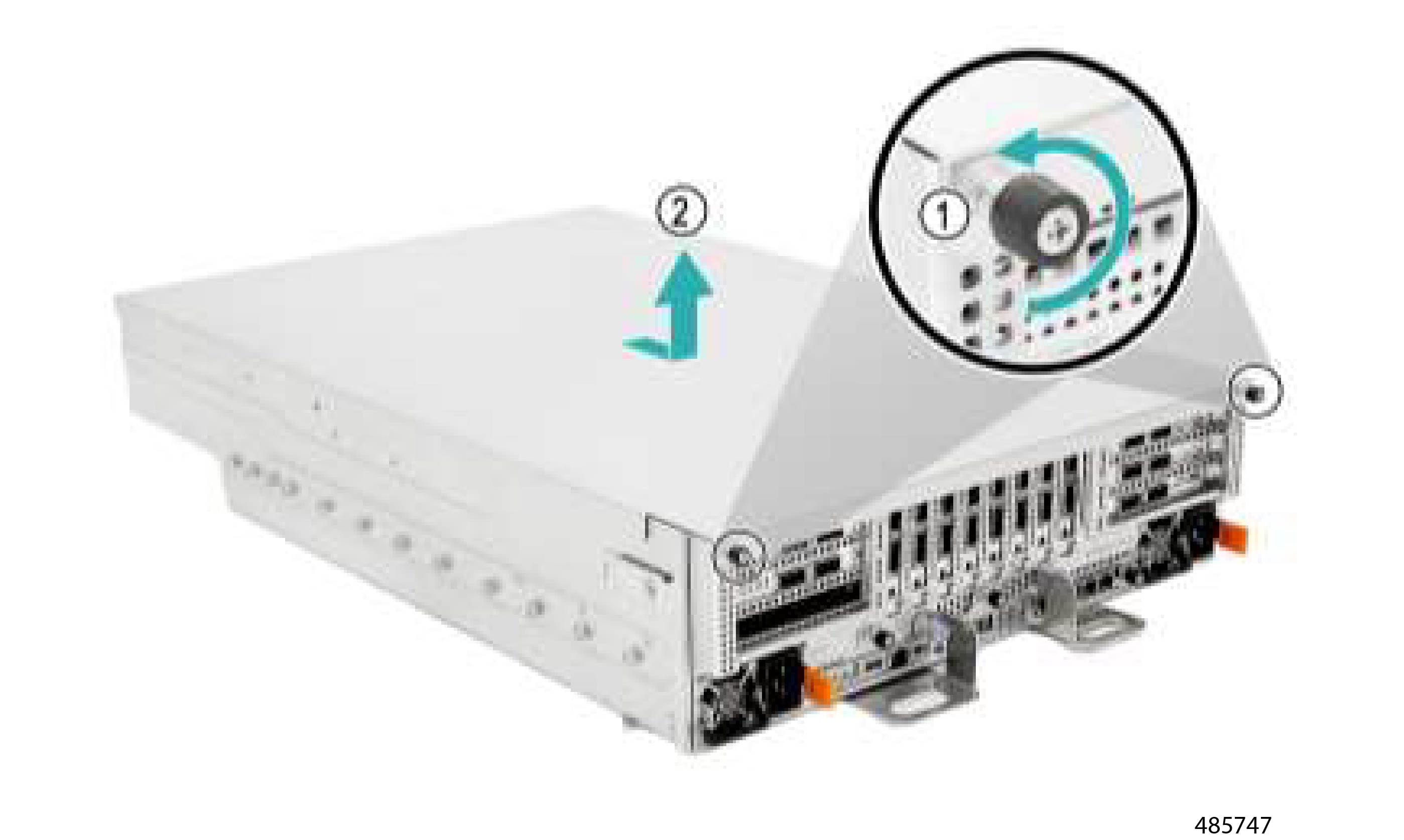 2

1

485747