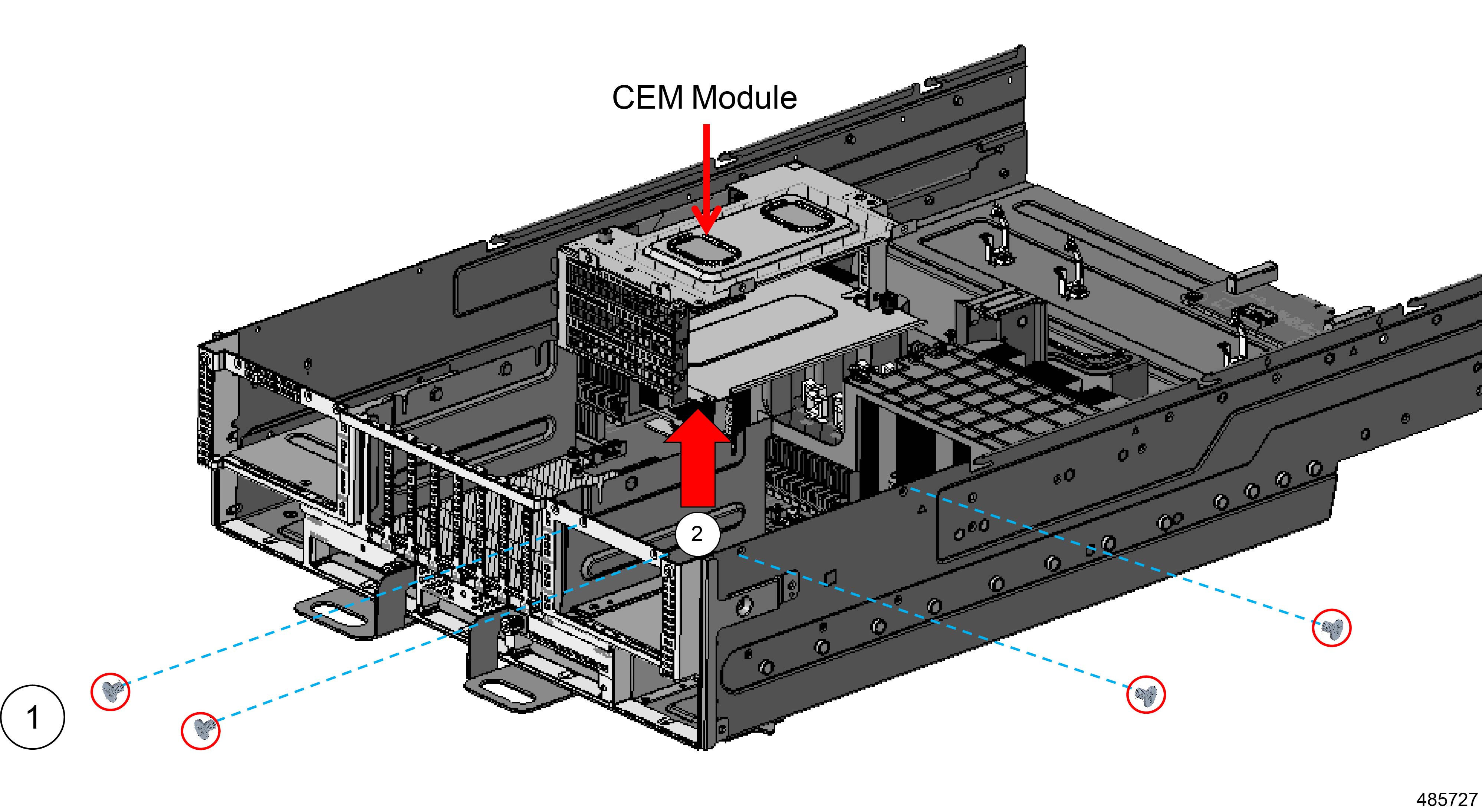 CEM Module

2

1

485727