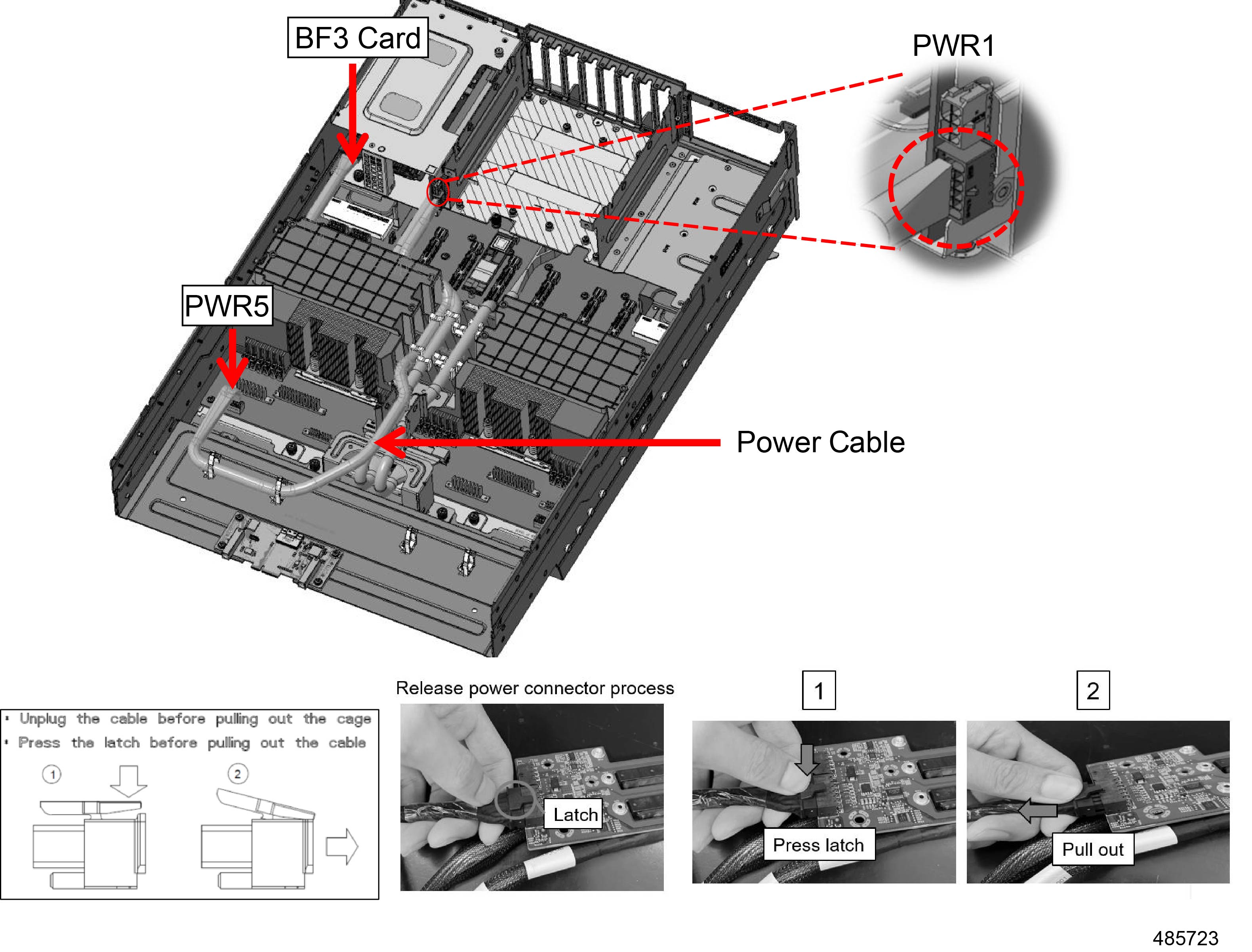 BF3 Card

PWR1

PWR5

Power Cable

• Unplug the cable before pulling out the cage
• Press the latch before pulling out the cable

1

2

Release power connector process

Latch

1

Press latch

2

Pull out

485723