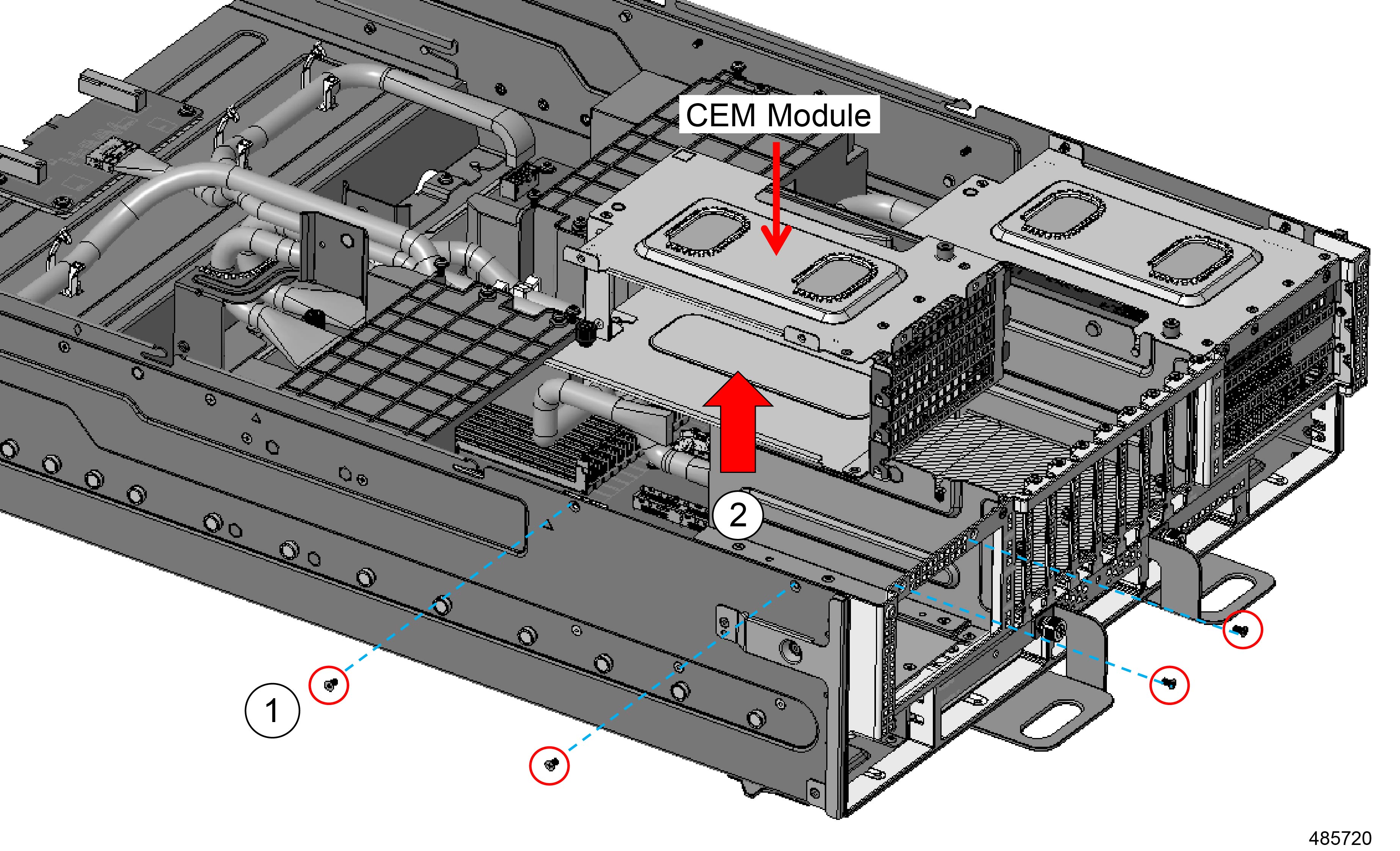 CEM Module

2

1

485720