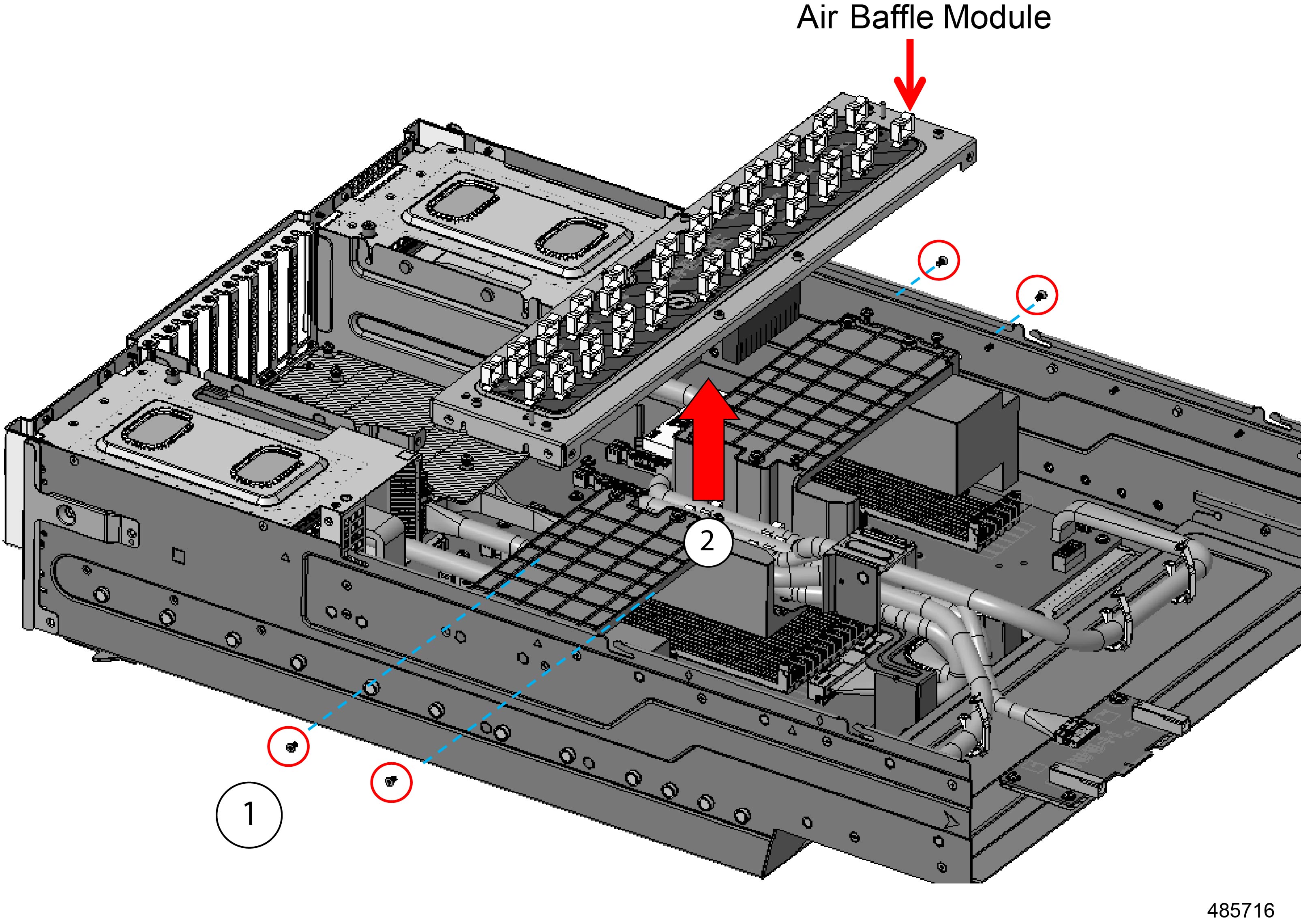 Air Baffle Module

2

1

485716