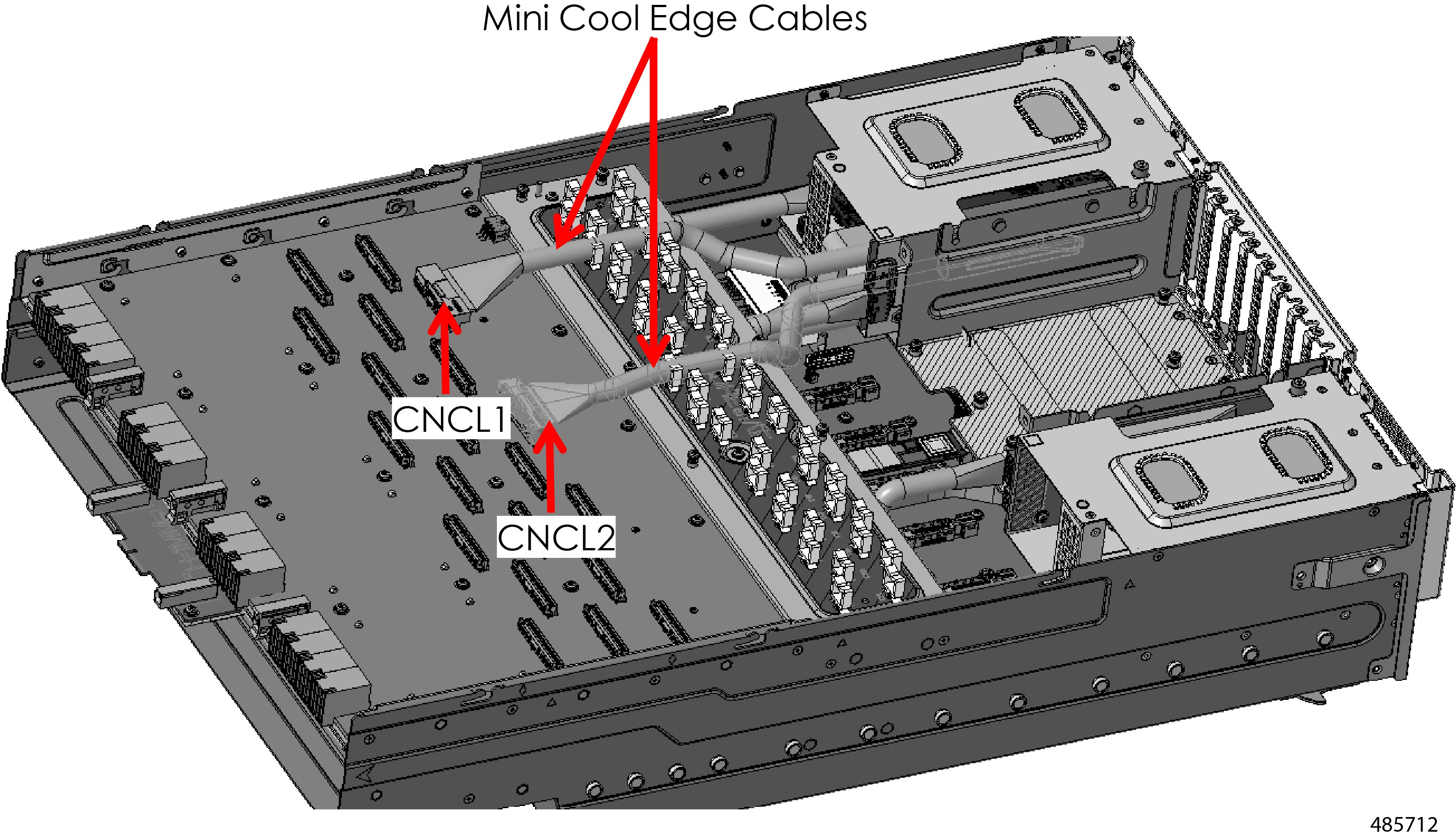 Mini Cool Edge Cables

CNCL1

CNCL2

485712