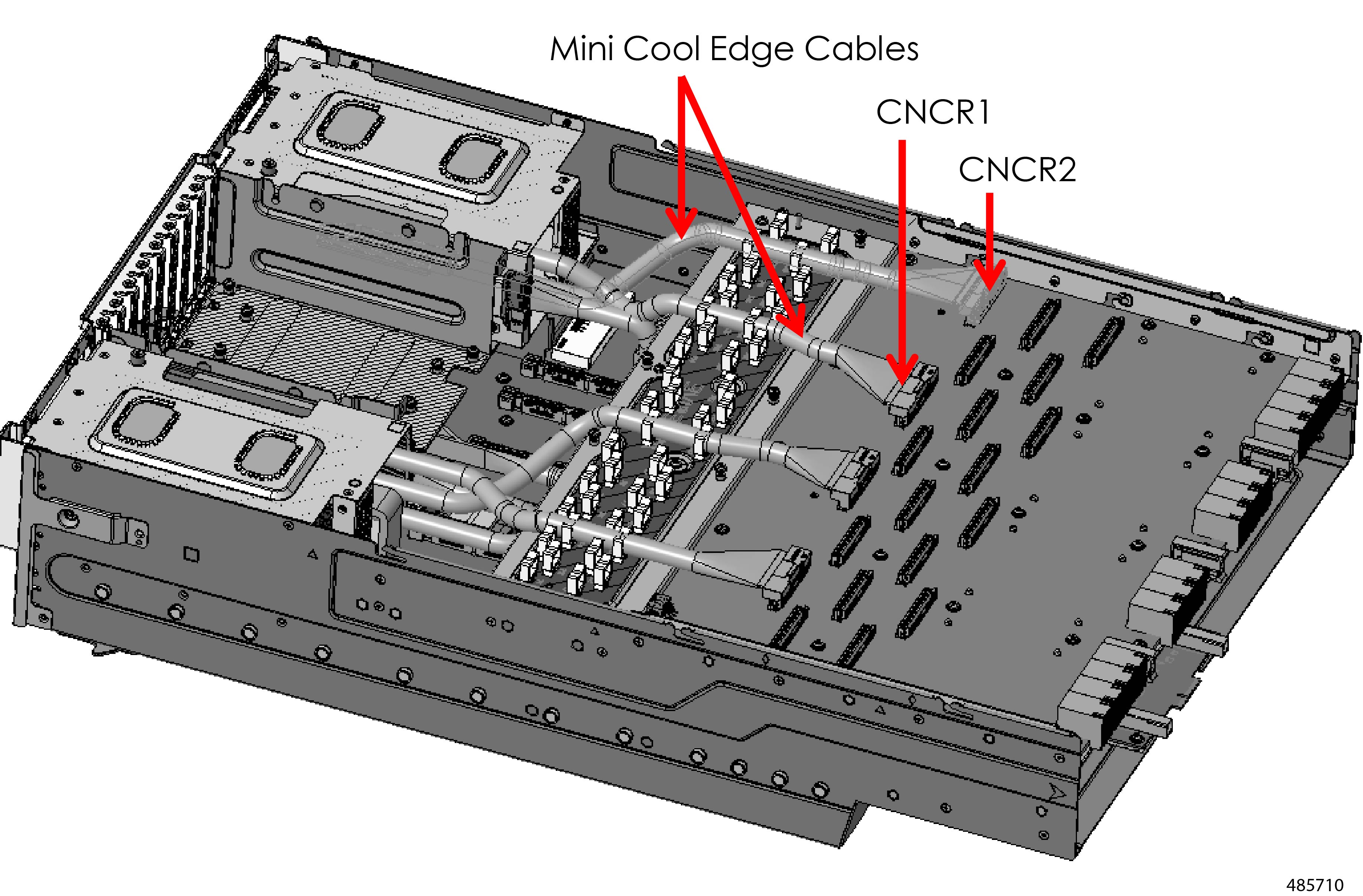 Mini Cool Edge Cables

CNCR1

CNCR2

485710