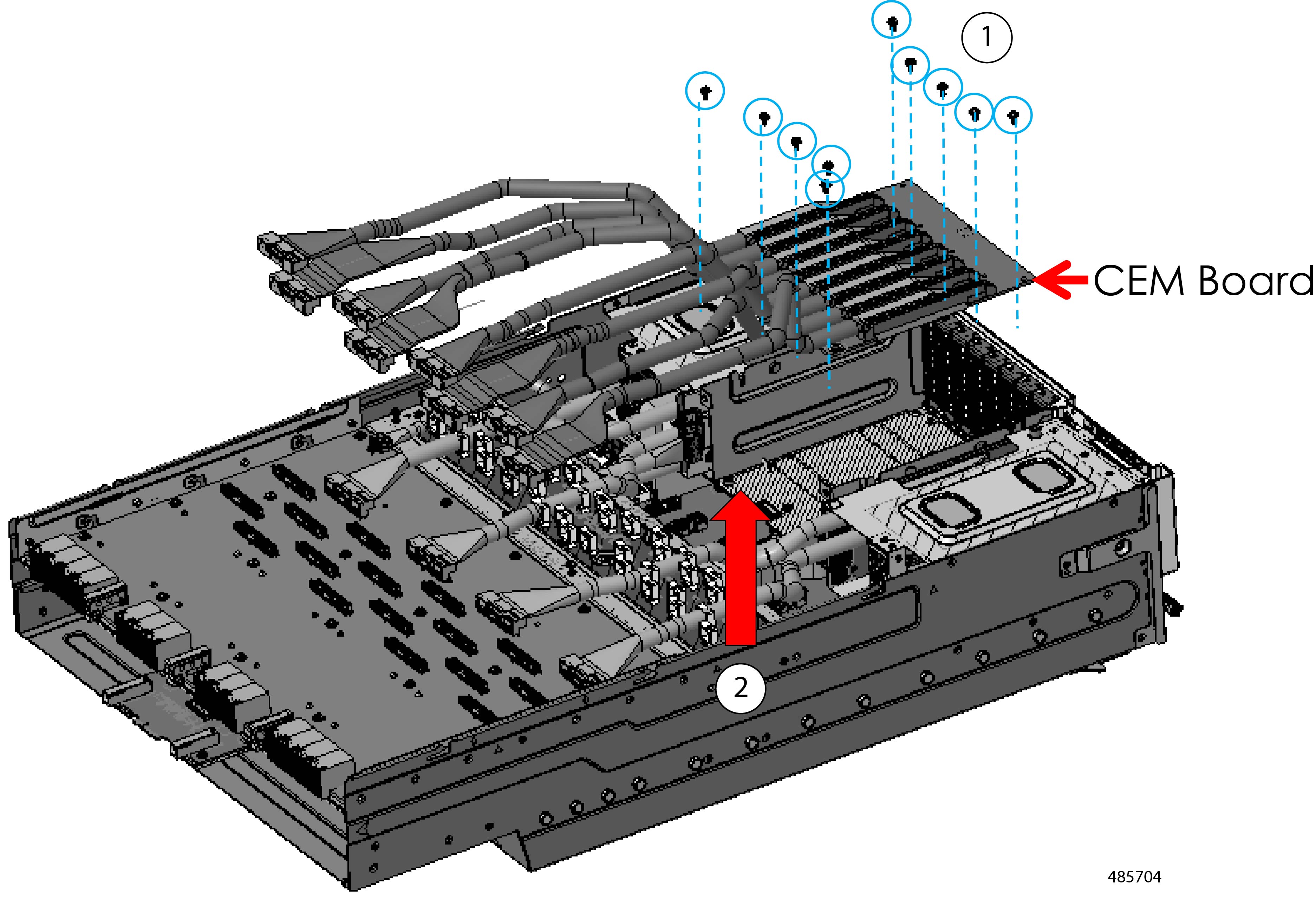 1

CEM Board

2

485704