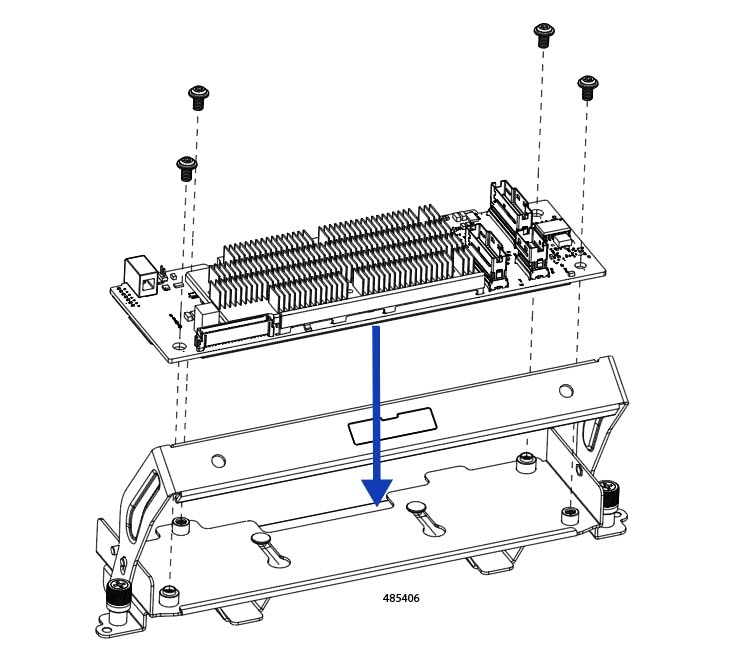 485406