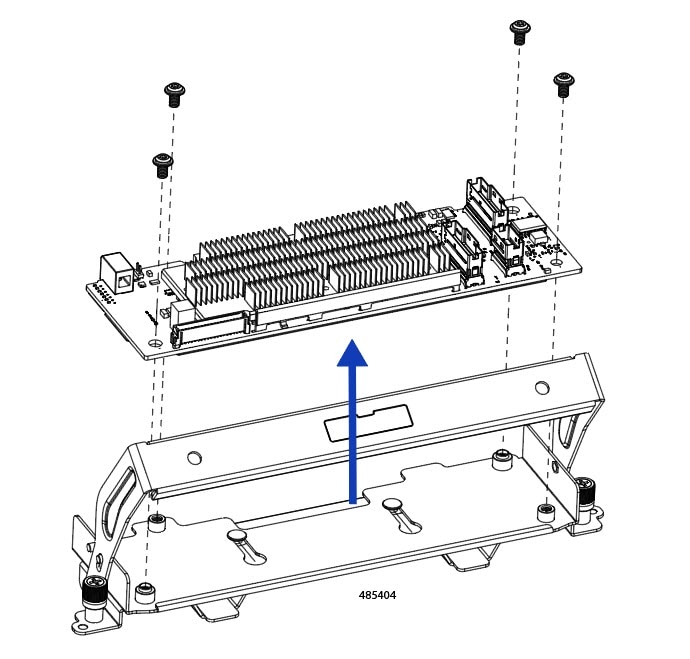 485404