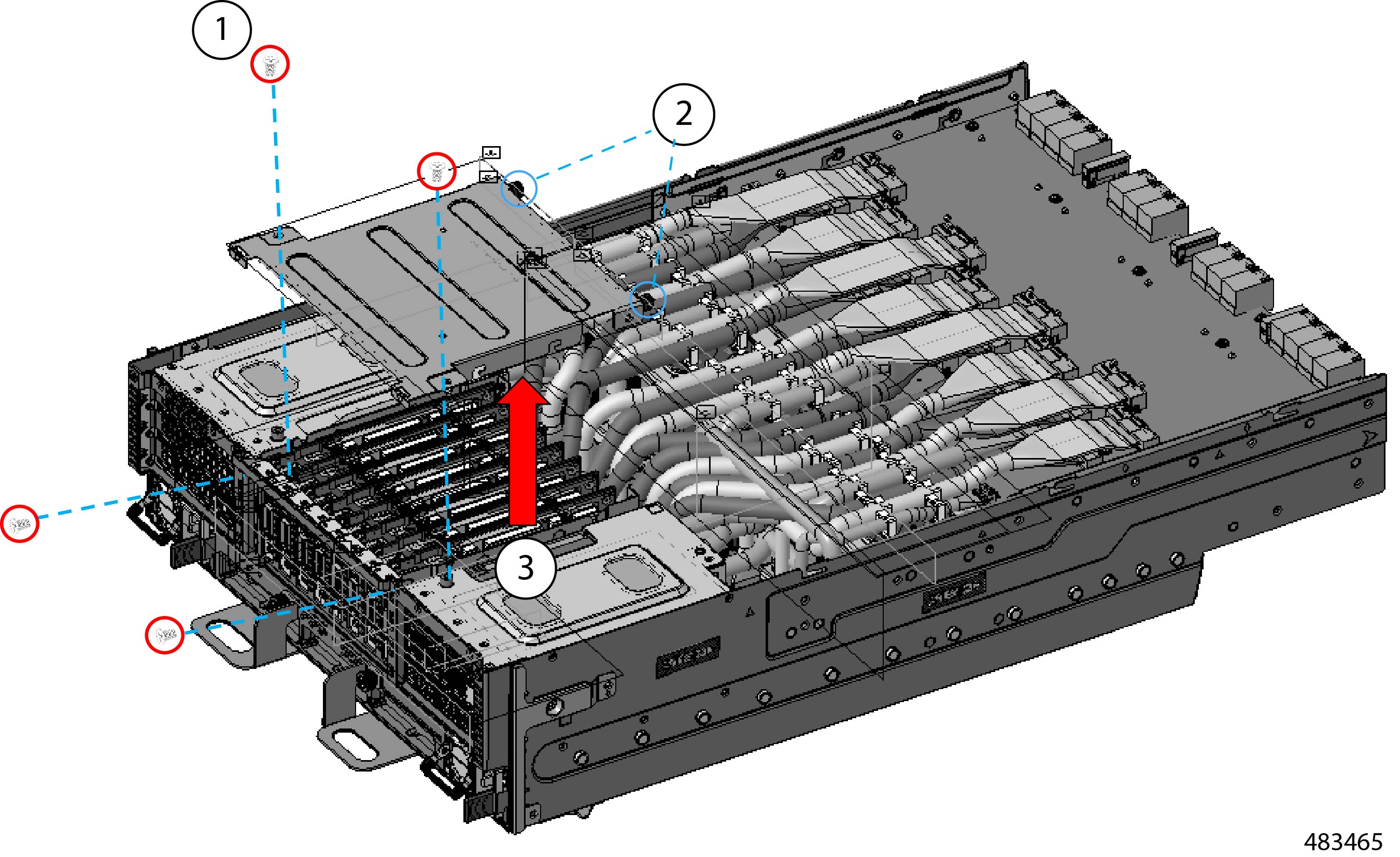 1

2

3

483465