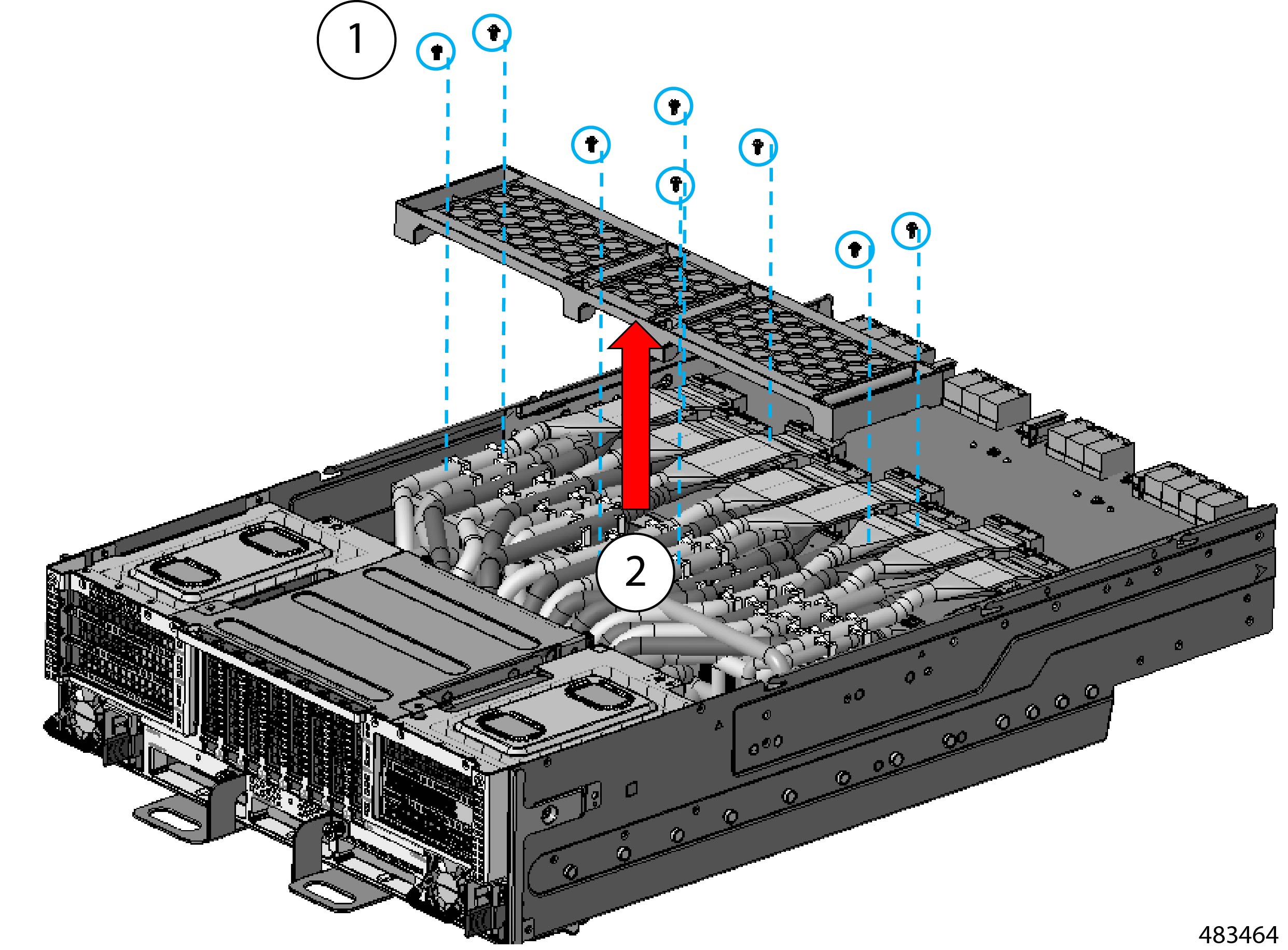 1

2

483464