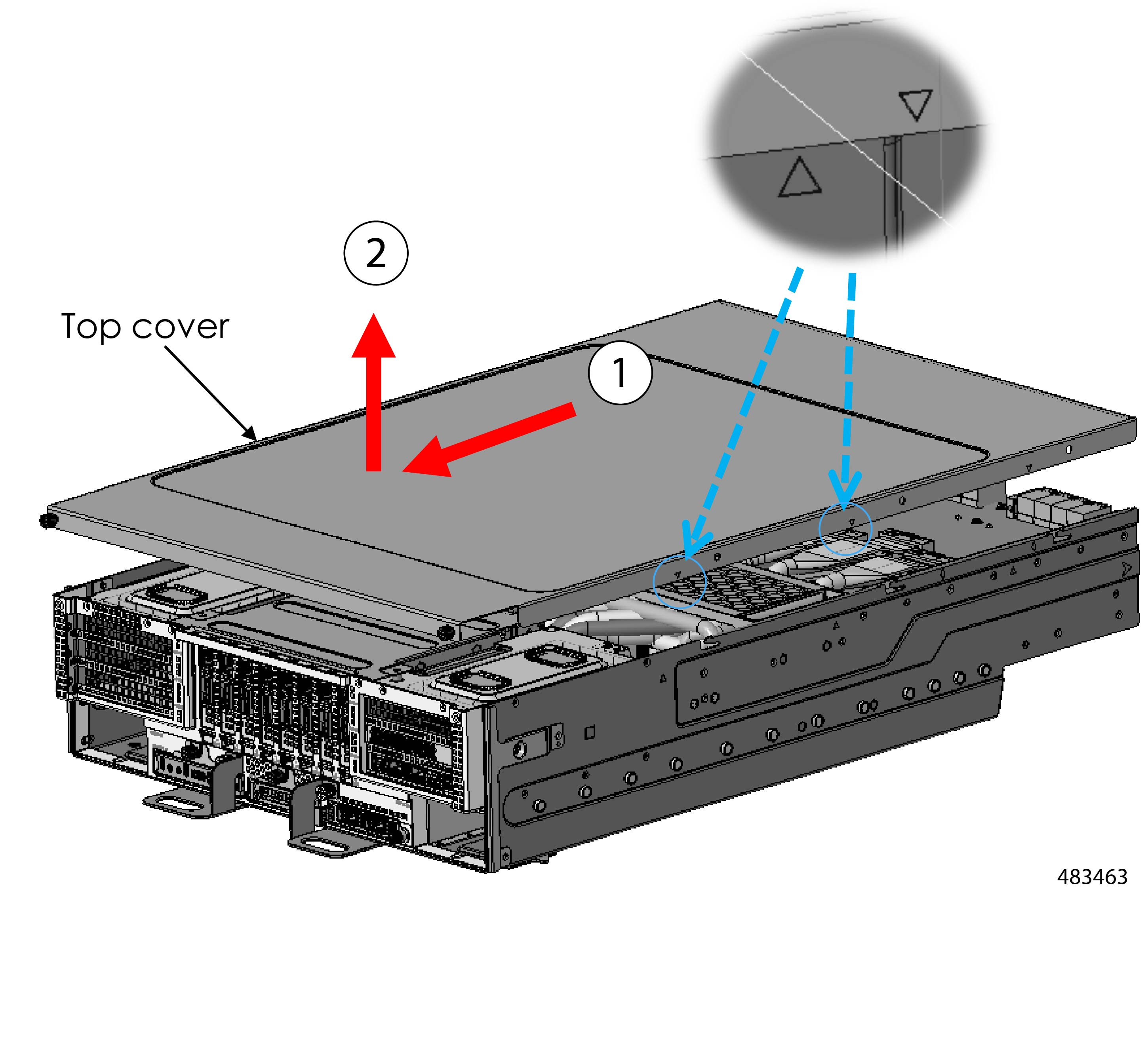 2

Top cover

1

483463