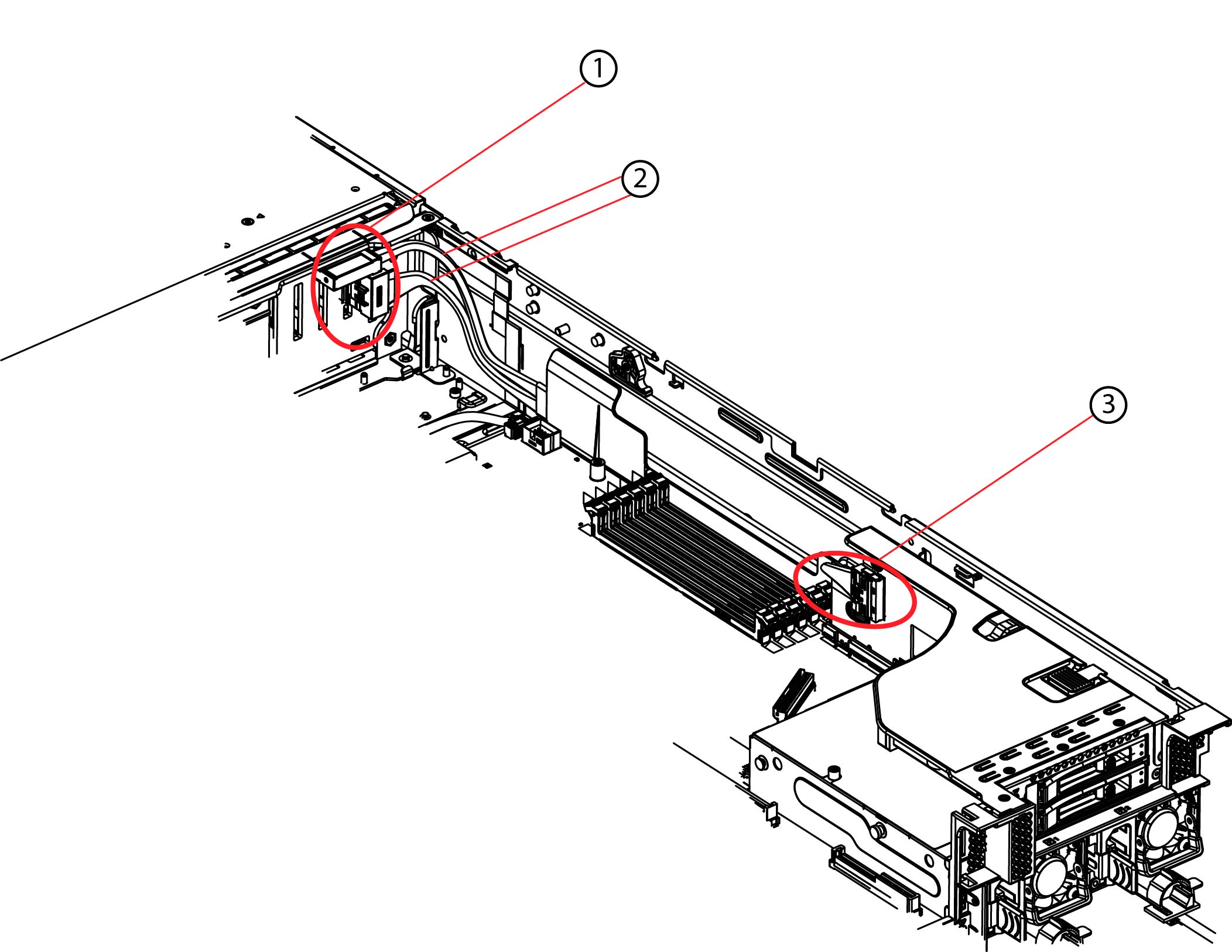 1
2
3