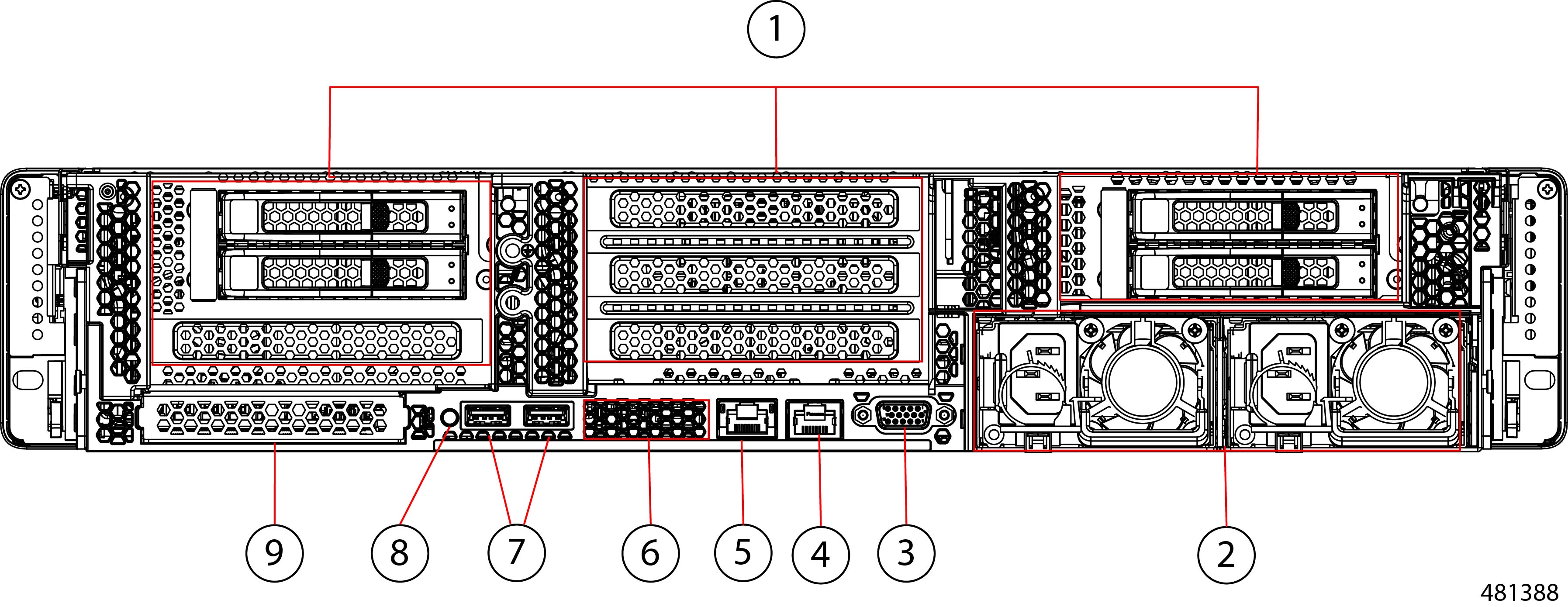 1

9 8 7 6 5 4 3 2

481388