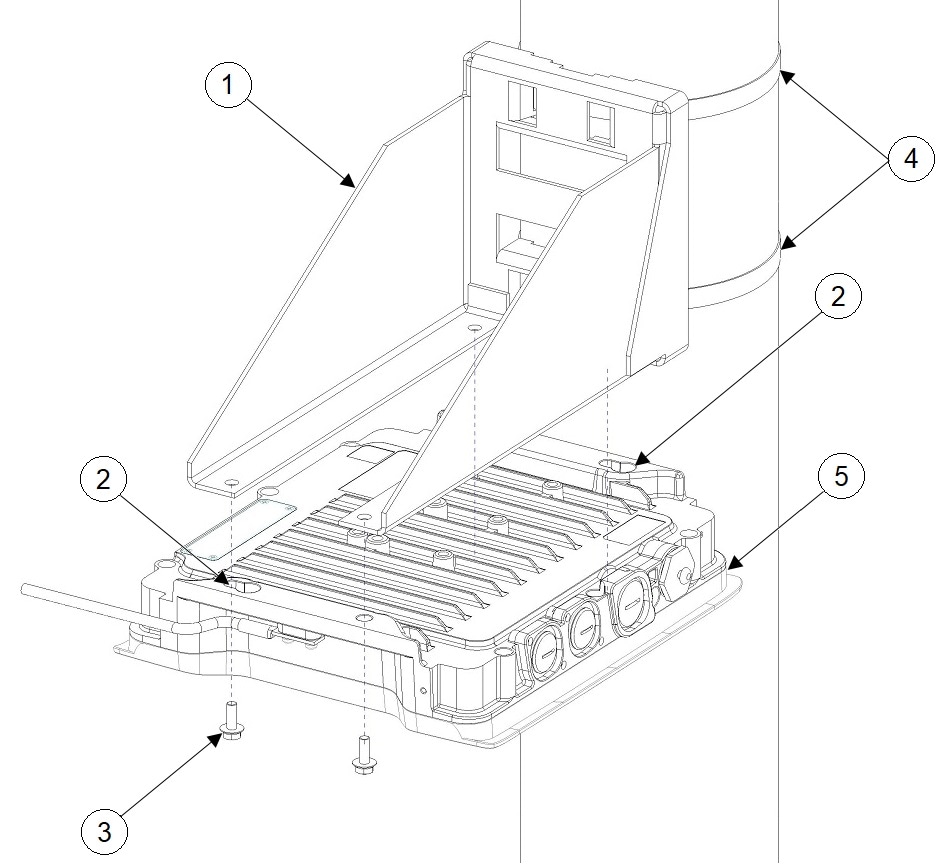 1
4
2
2
5
3