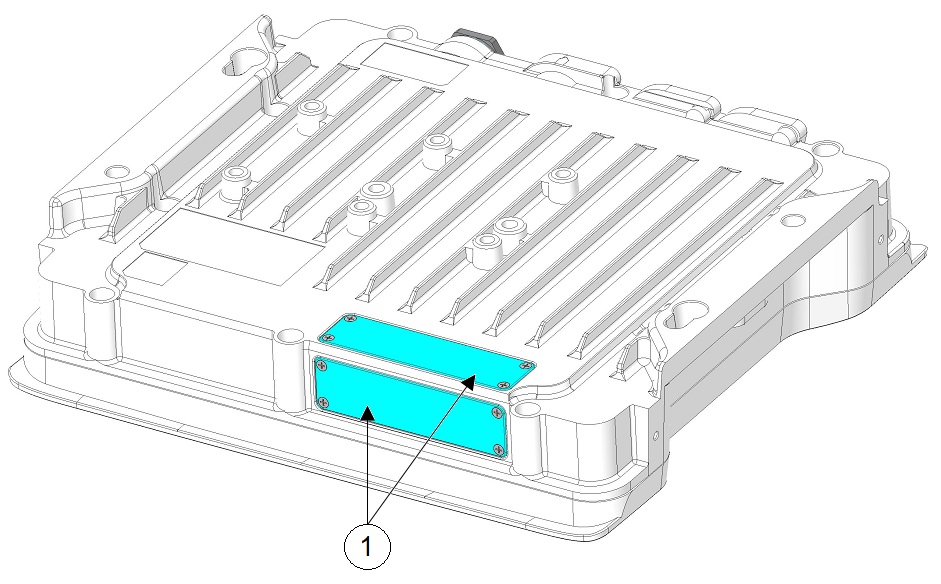 1