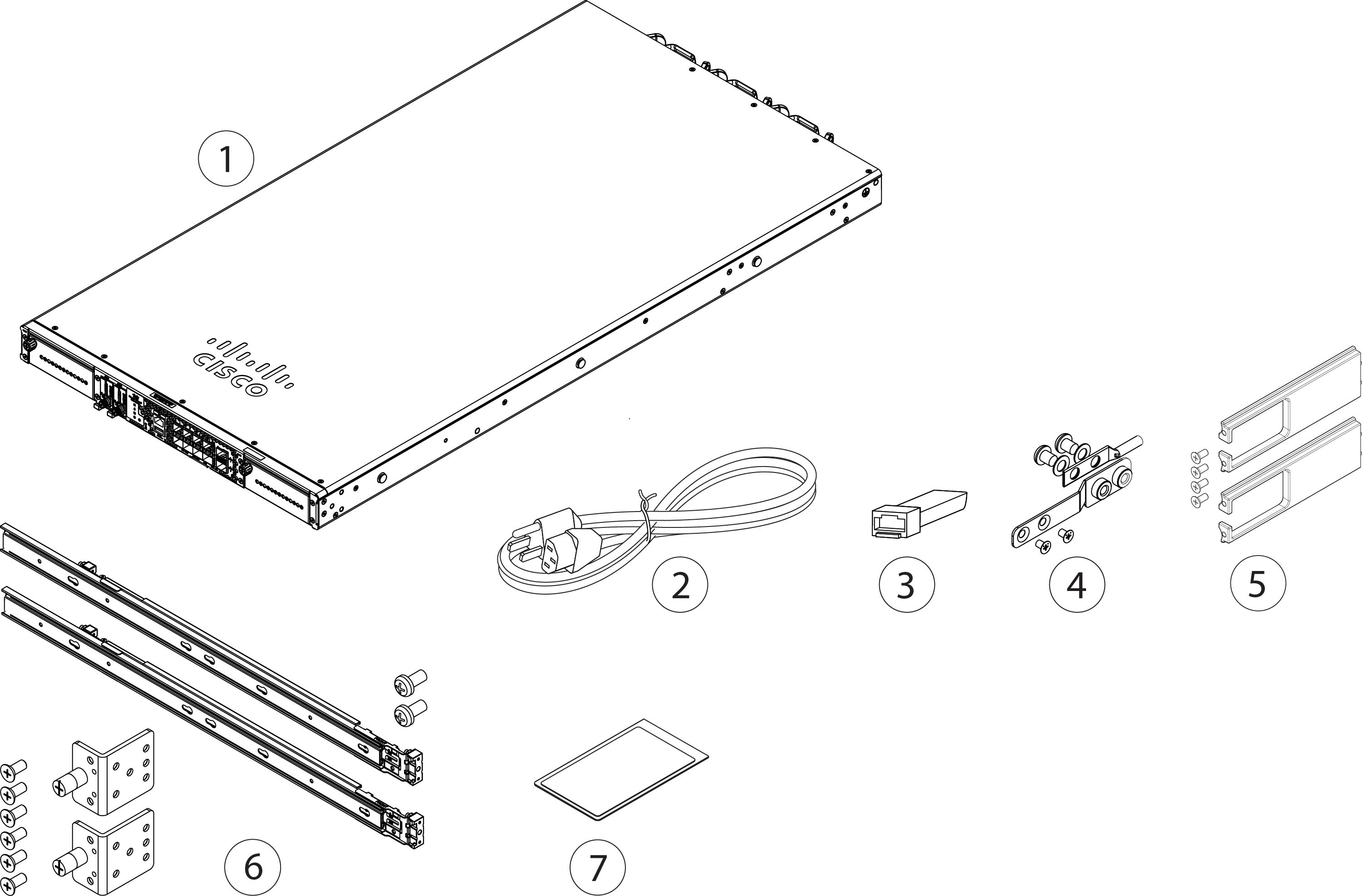 1

CISCO

2

3

4

5

6

7