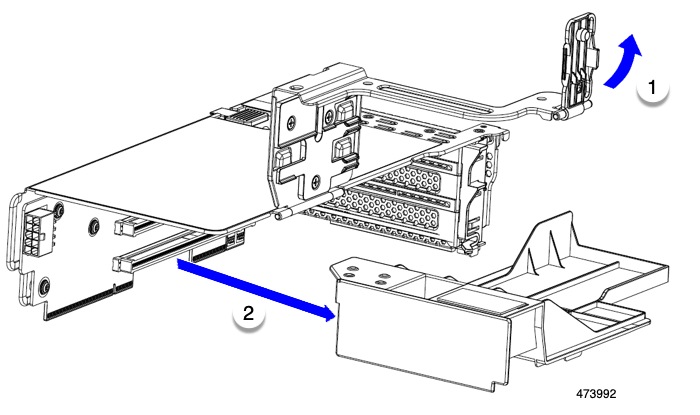 1

2

473992