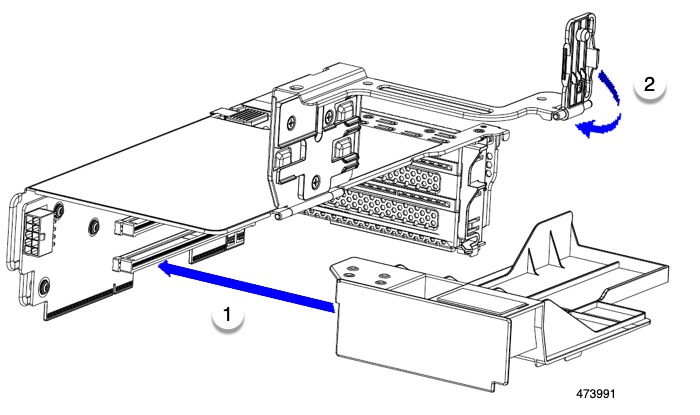 2

1

473991