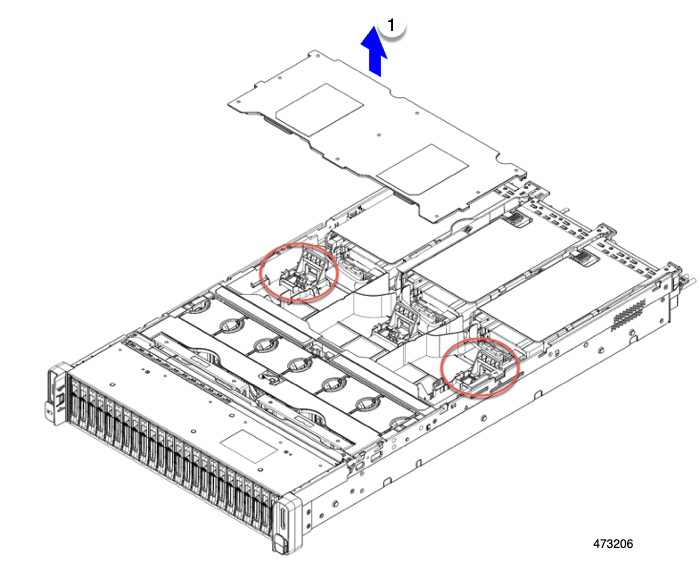 1

473206