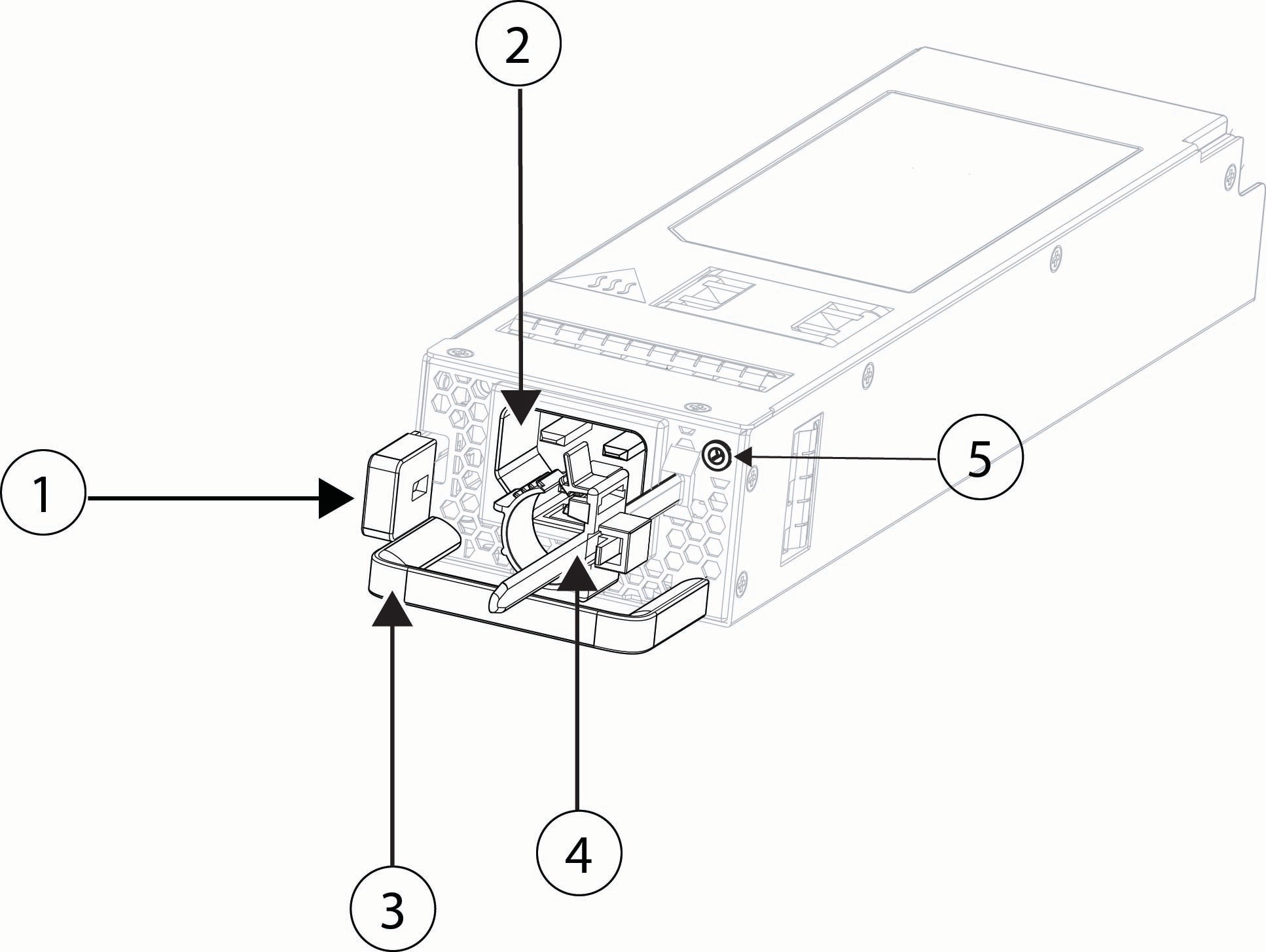 2
1
5
4
3