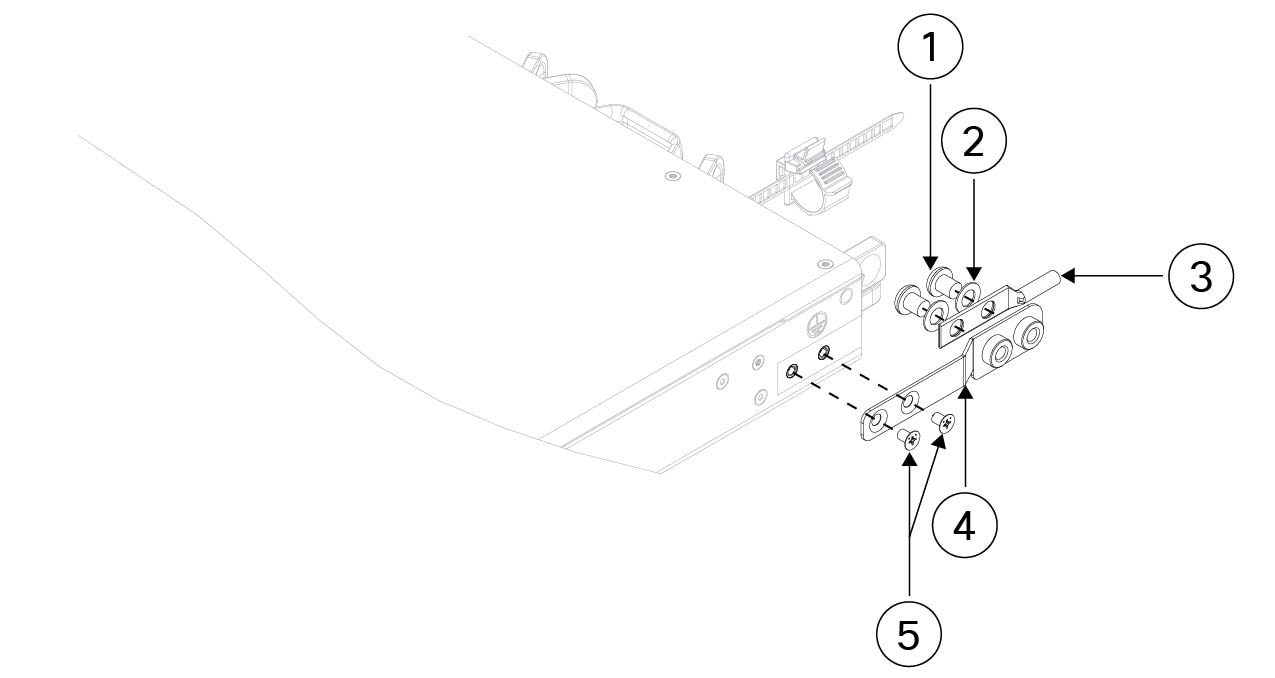 1
2
3
4
5