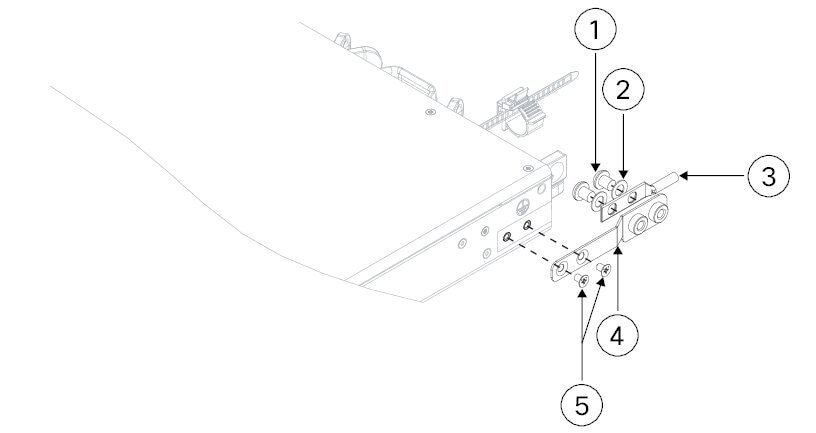 1
2
3
4
5