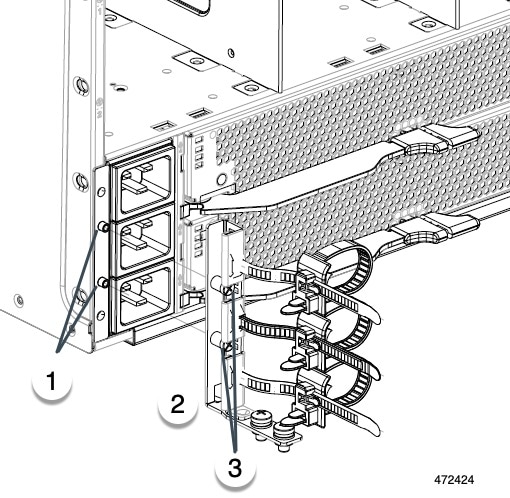 1
2
3
472424