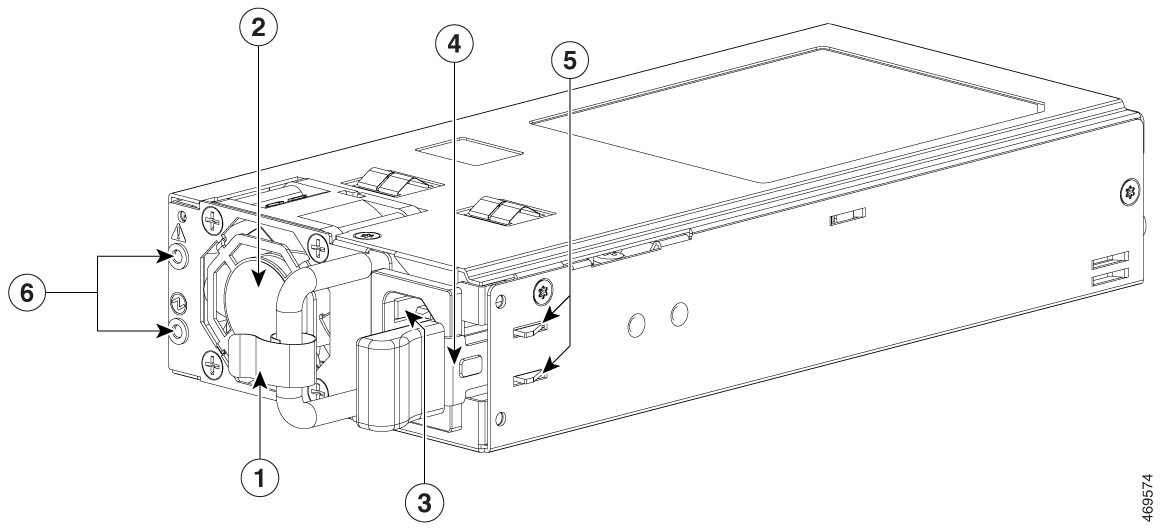 2
4
5
6
1
3
469574