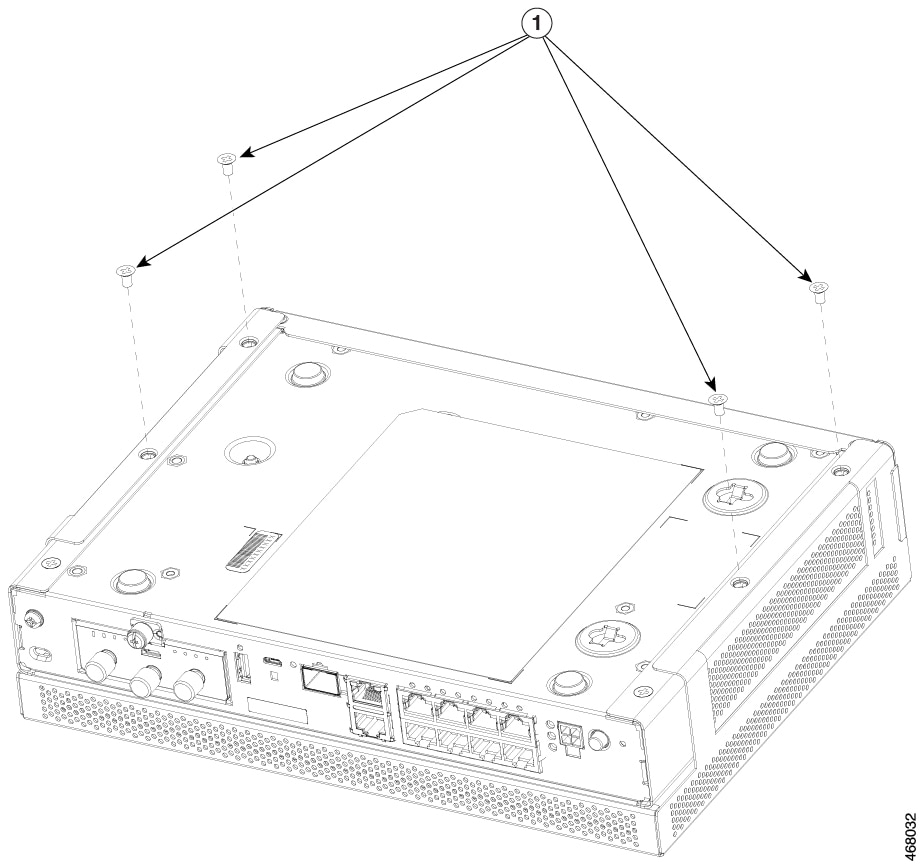 1

468032