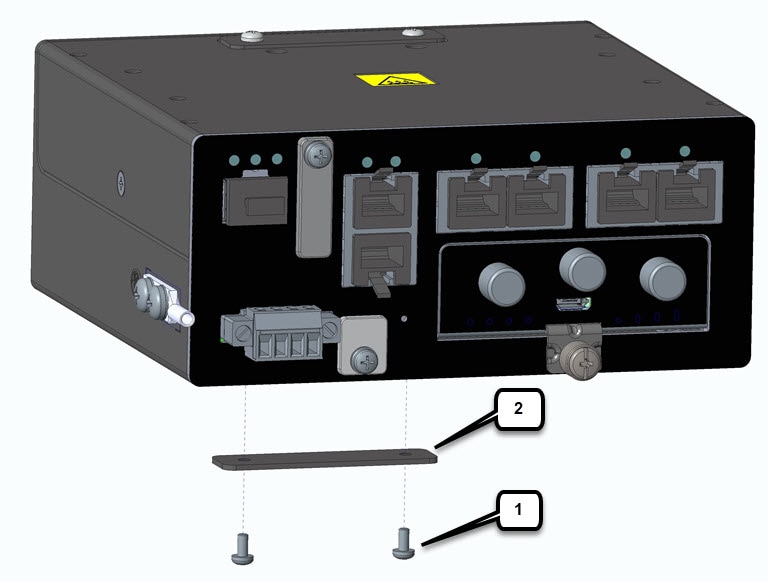 2

1