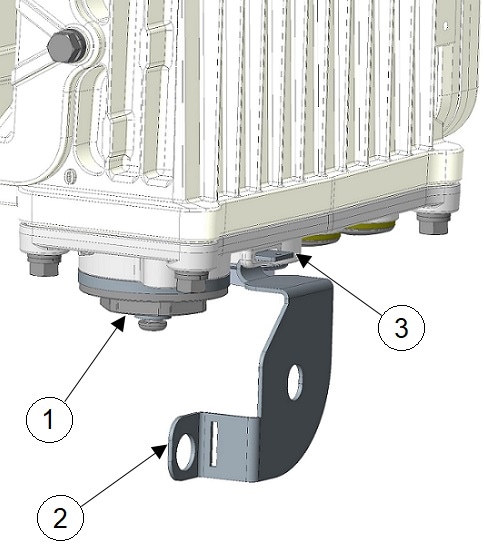 3

1

2