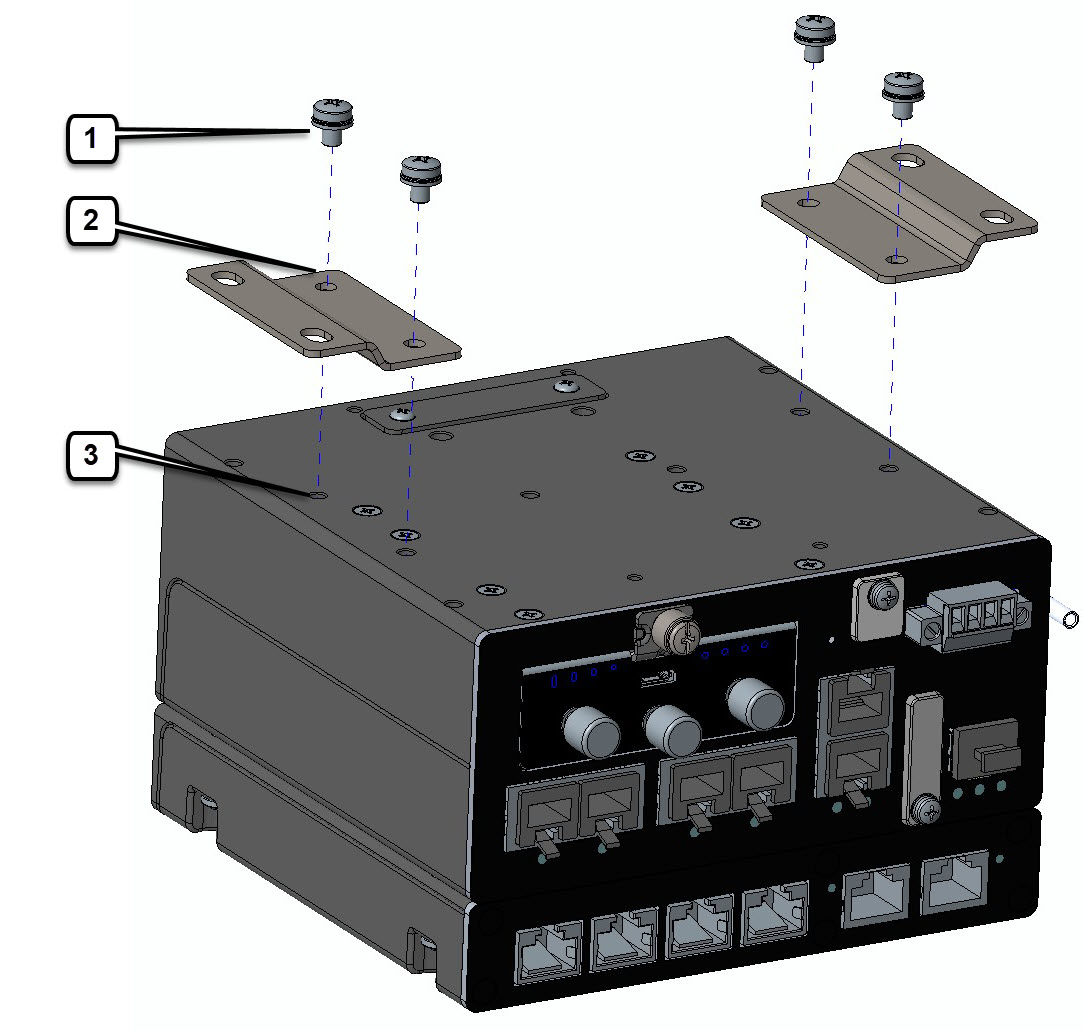 1

2

3