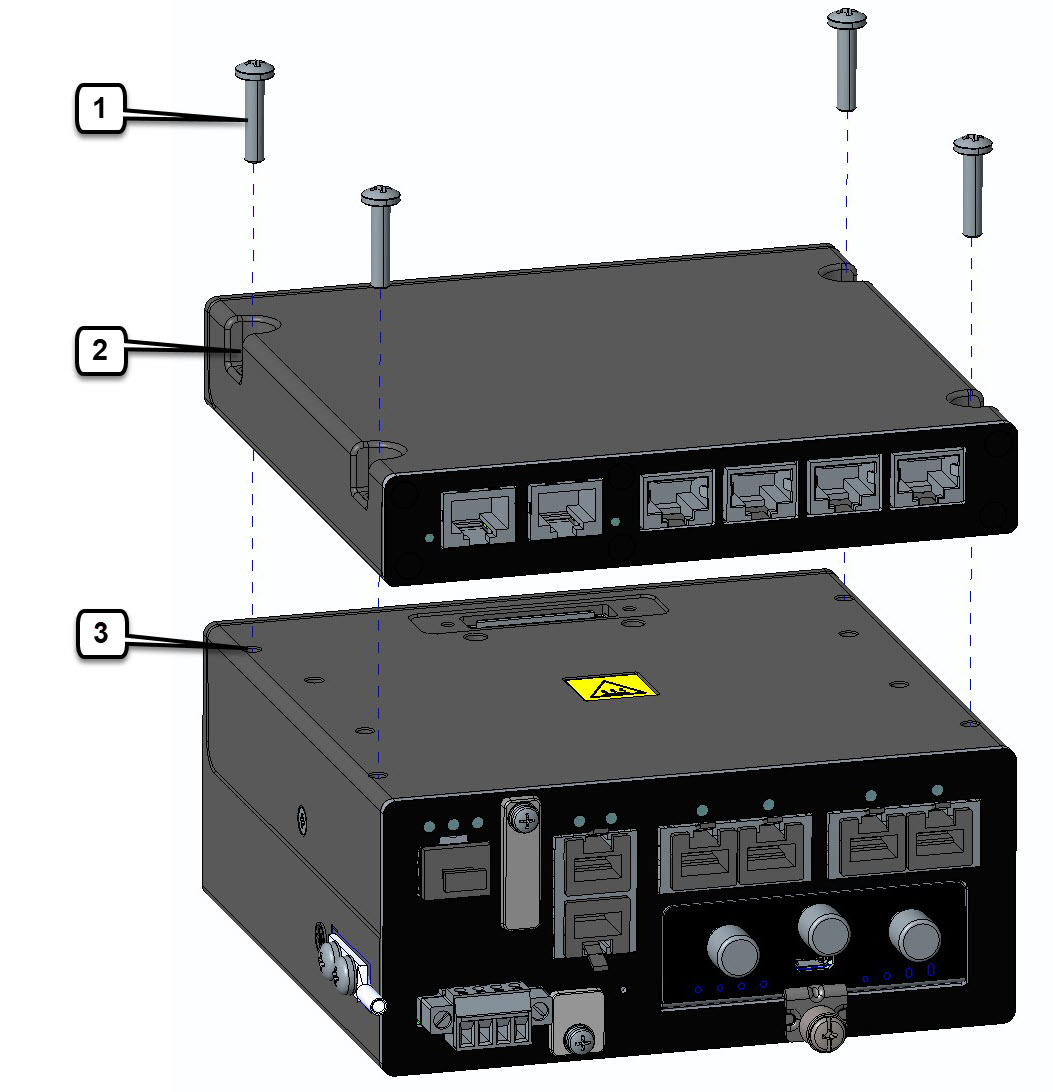 1

2

3