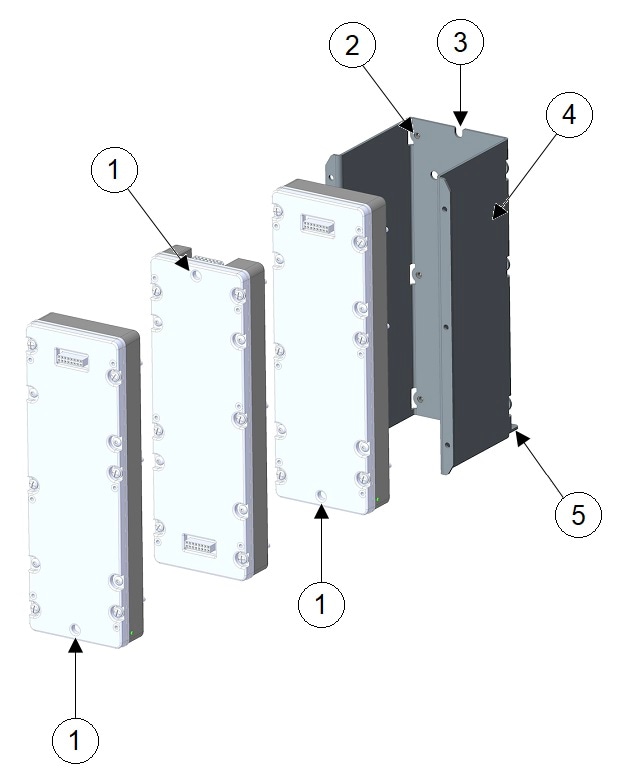 2
3
4
1
5
1
1