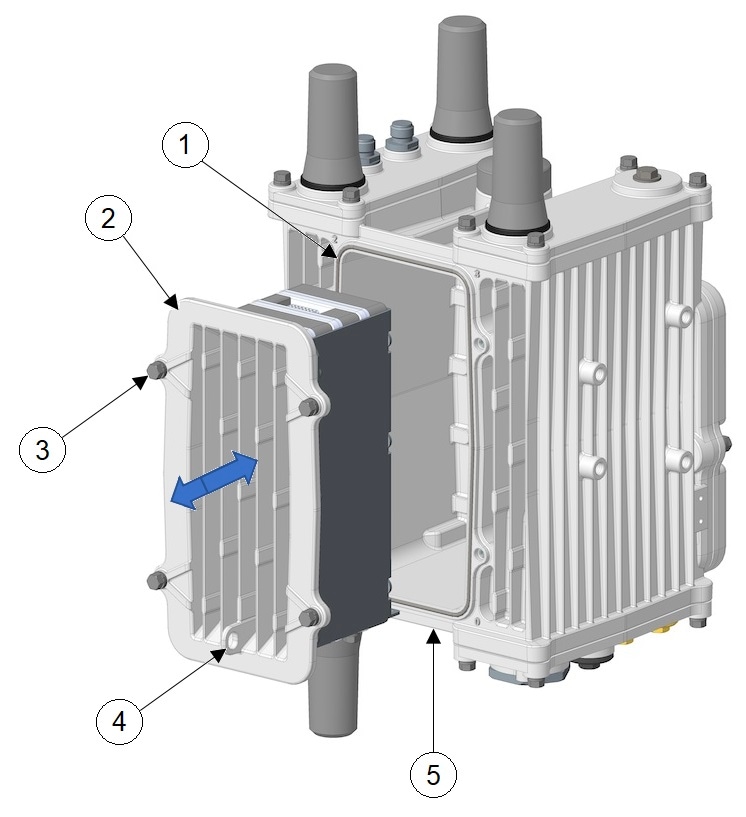 1
2
3
4
5