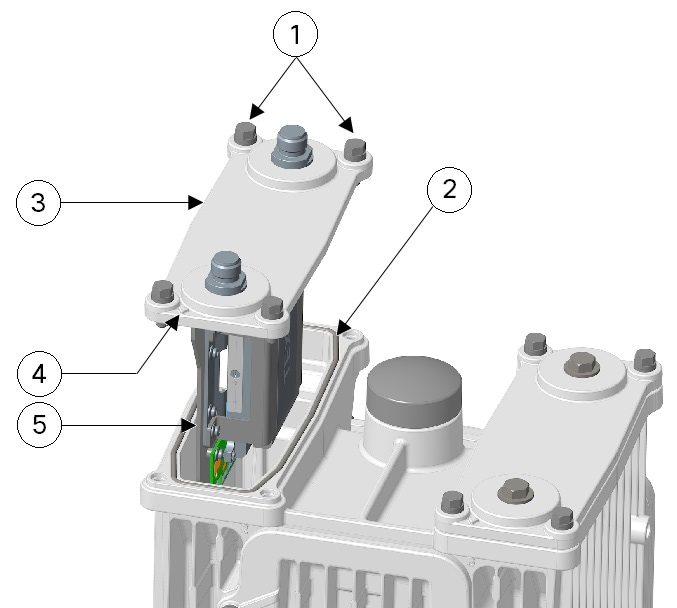 1
3
2
4
5