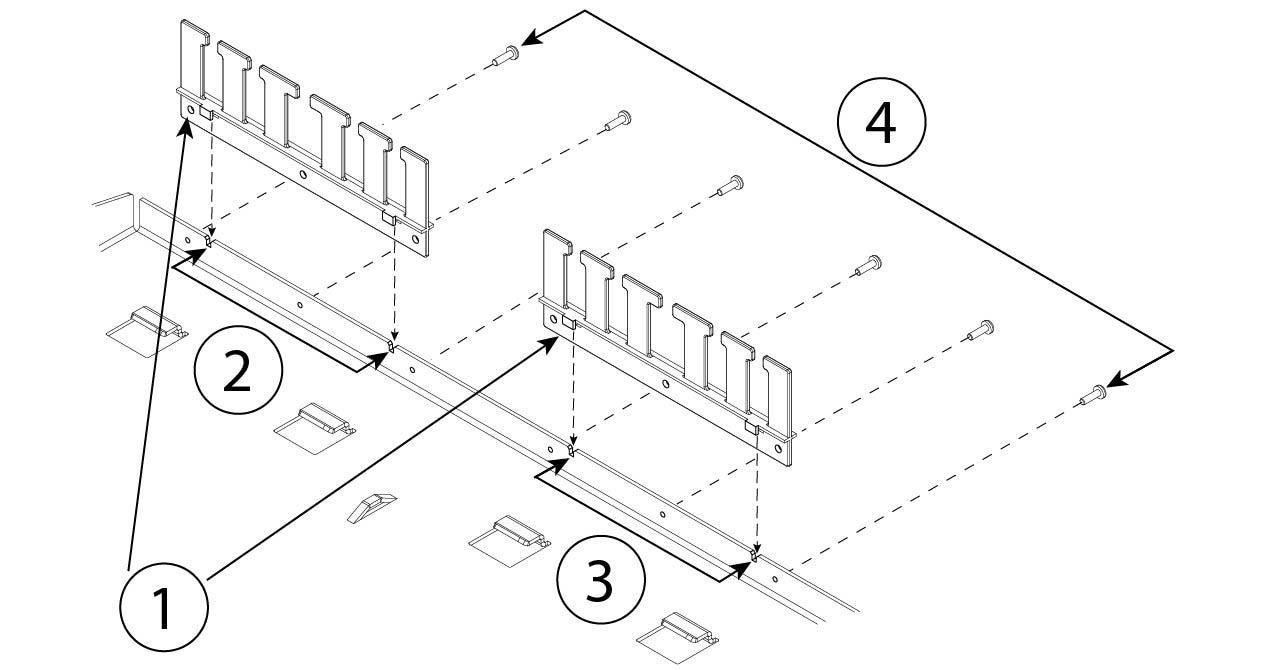 4
2
3
1