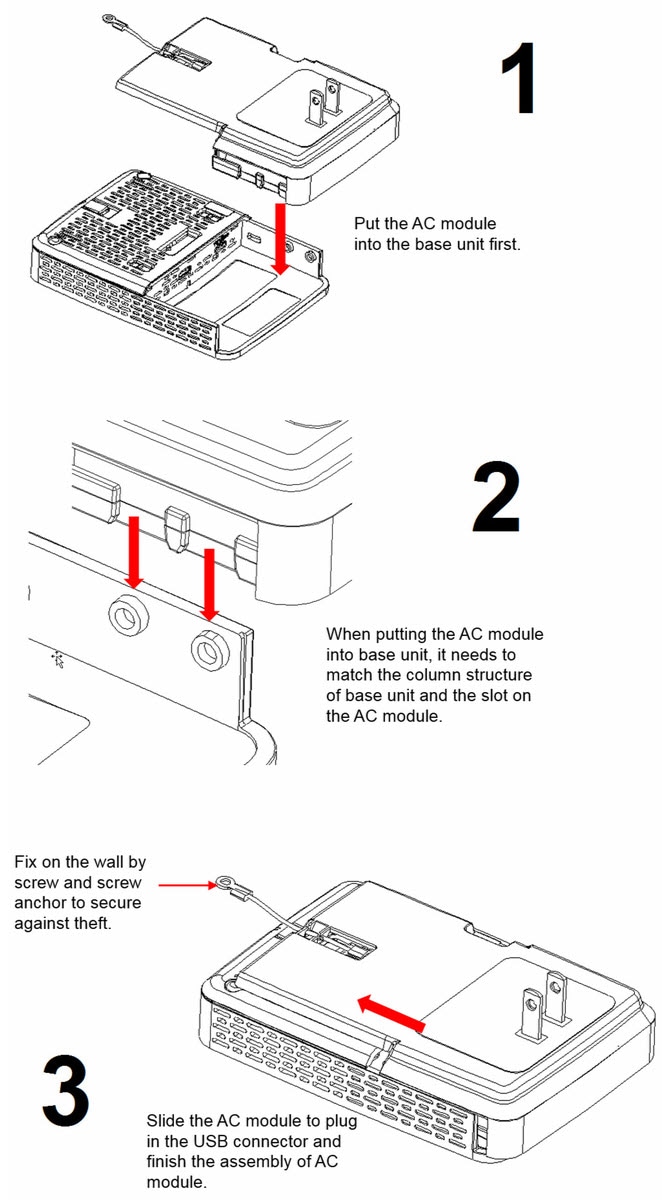 1

Put the AC module into the base unit first.

2

When putting the AC module into base unit, it needs to match the column structure of base unit and the slot on the AC module.

Fix on the wall by screw and screw anchor to secure against theft.

3

Slide the AC module to plug in the USB connector and finish the assembly of AC module.