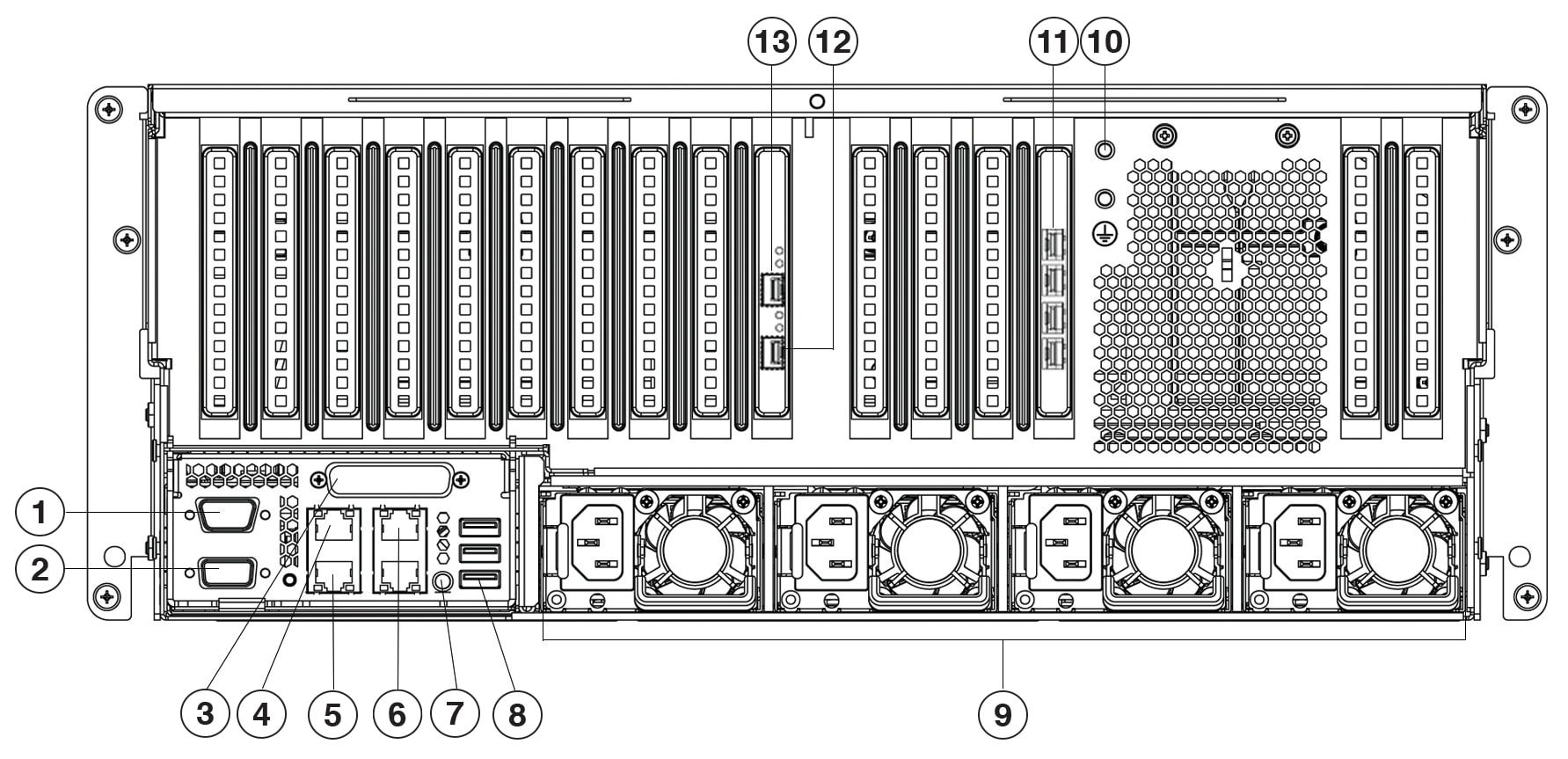 13 12 11 10

1
2

3 4 5 6 7 8 9