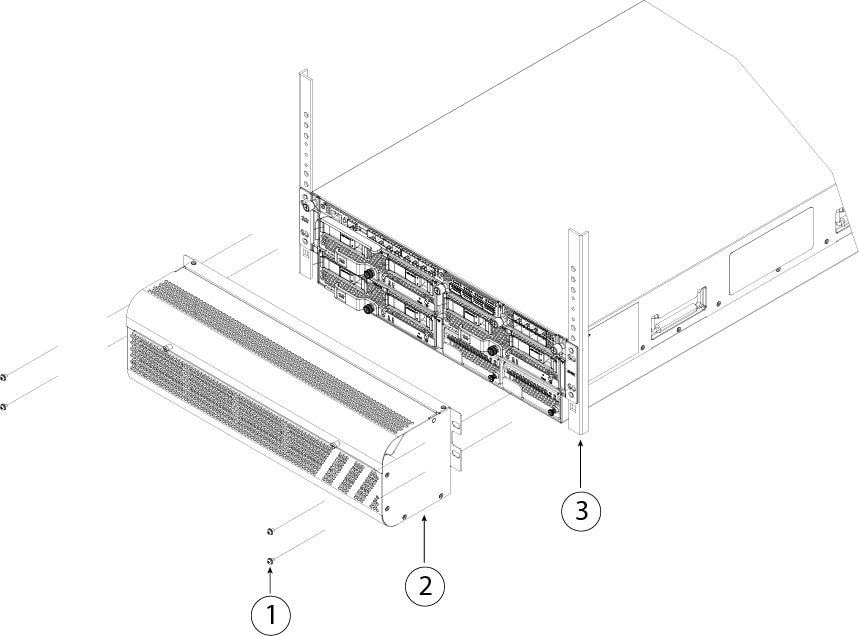 3
2
1