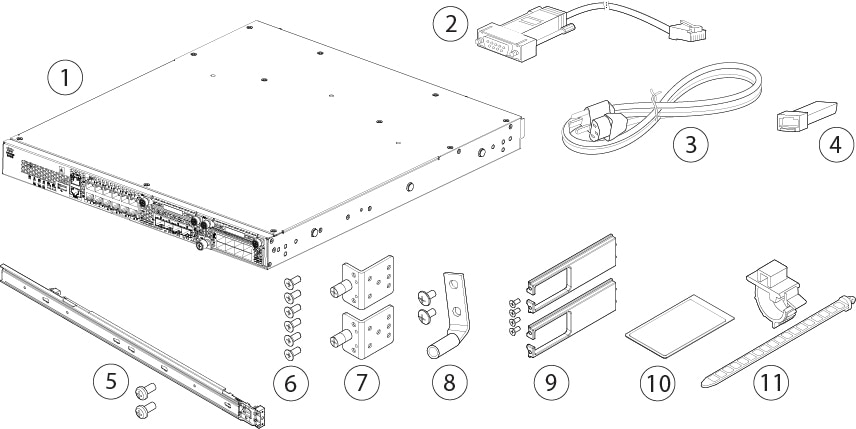 1
2
3
4
5
6
7
8
9
10
11