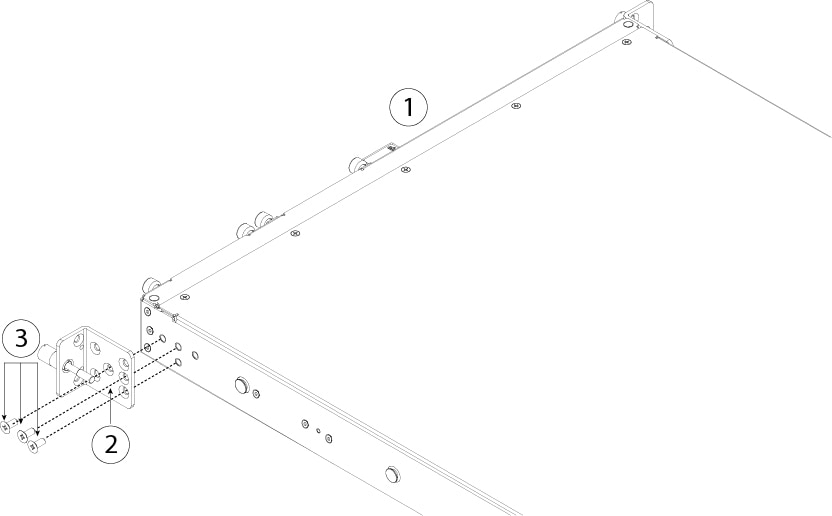 1
3
2