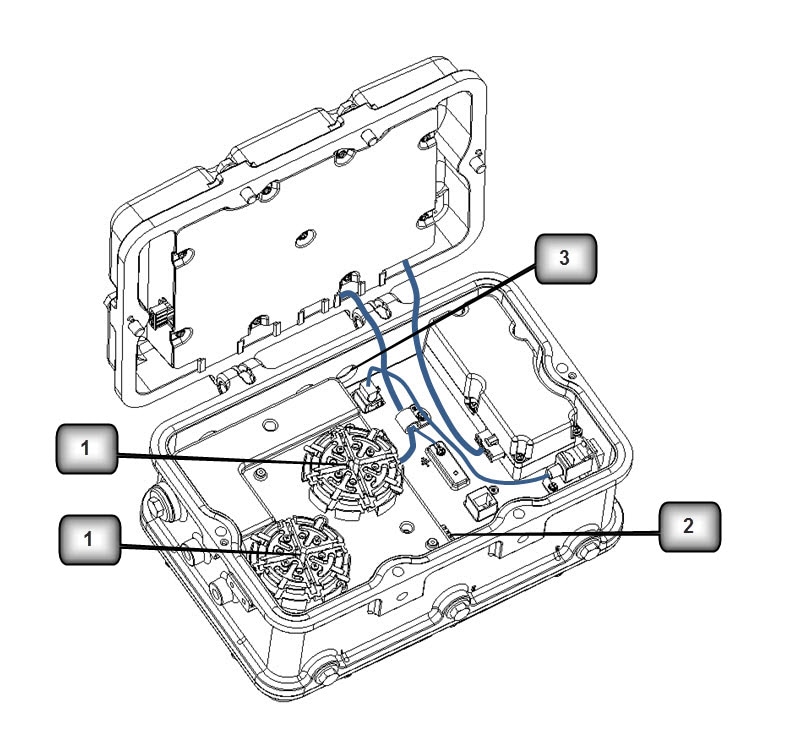 3
1
1
2