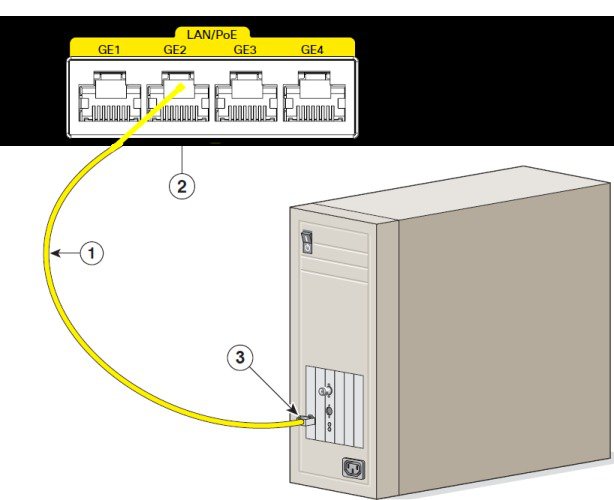 LAN/PoE
GE1 GE2 GE3 GE4

2

1

3