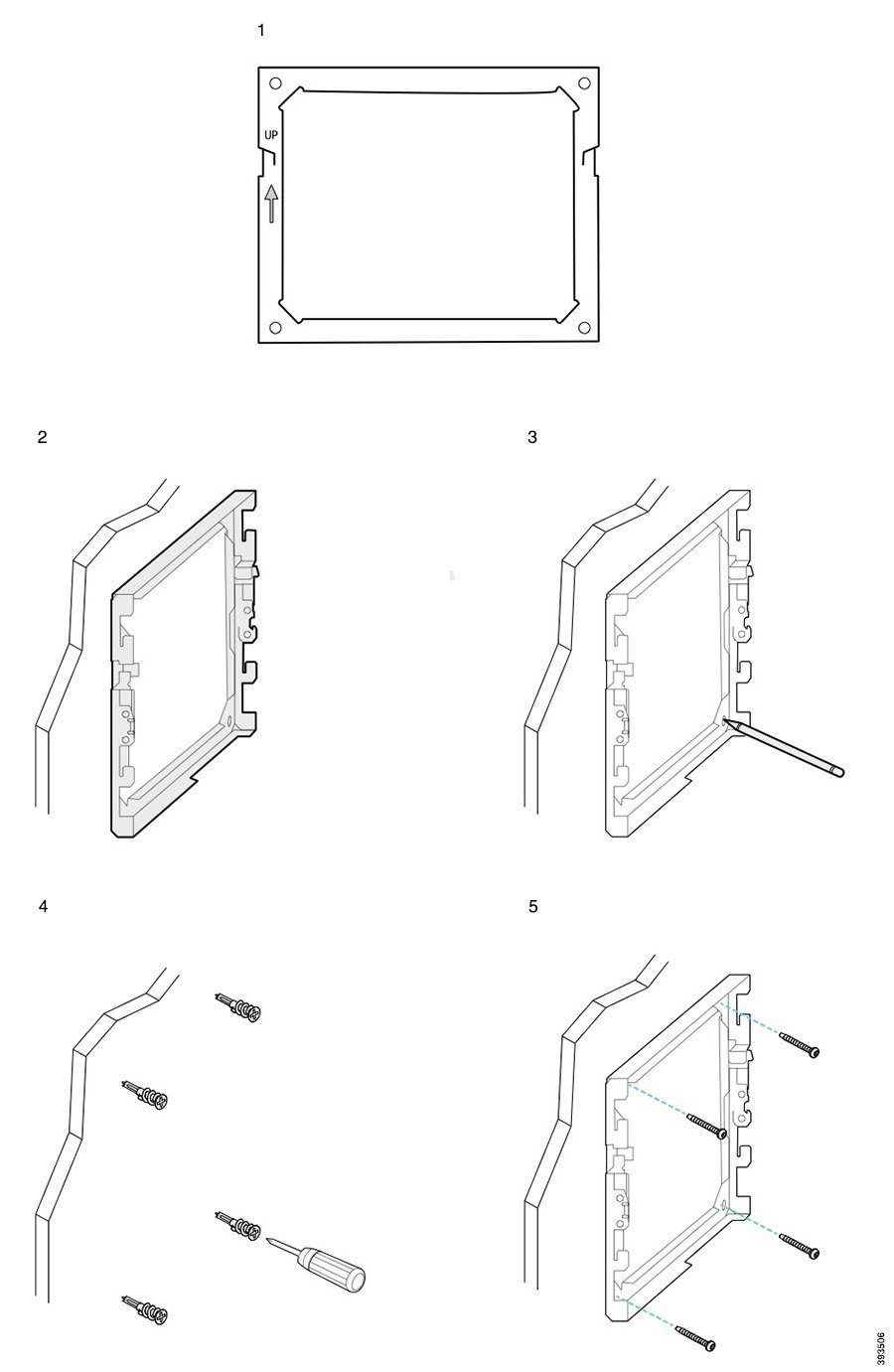 1

UP

2

3

4

5

393506