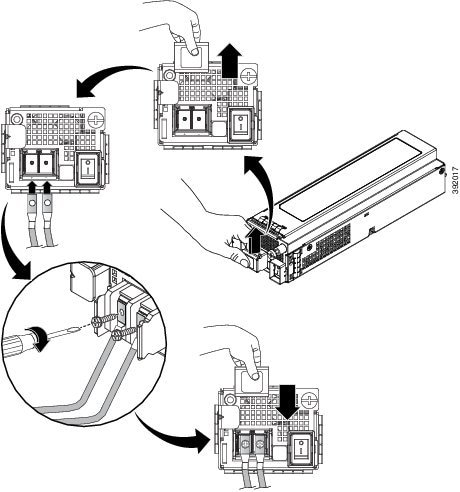 392017