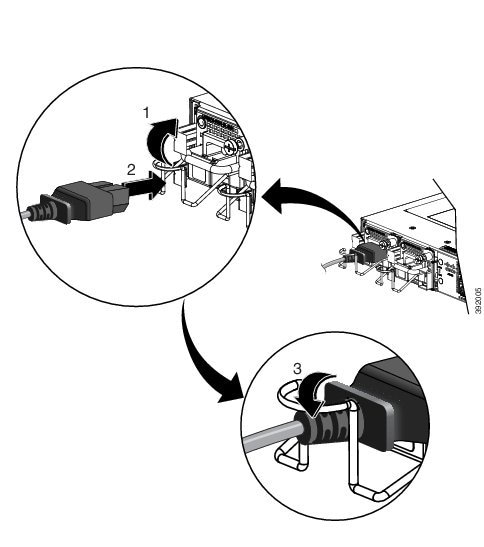 1
2
3
392005