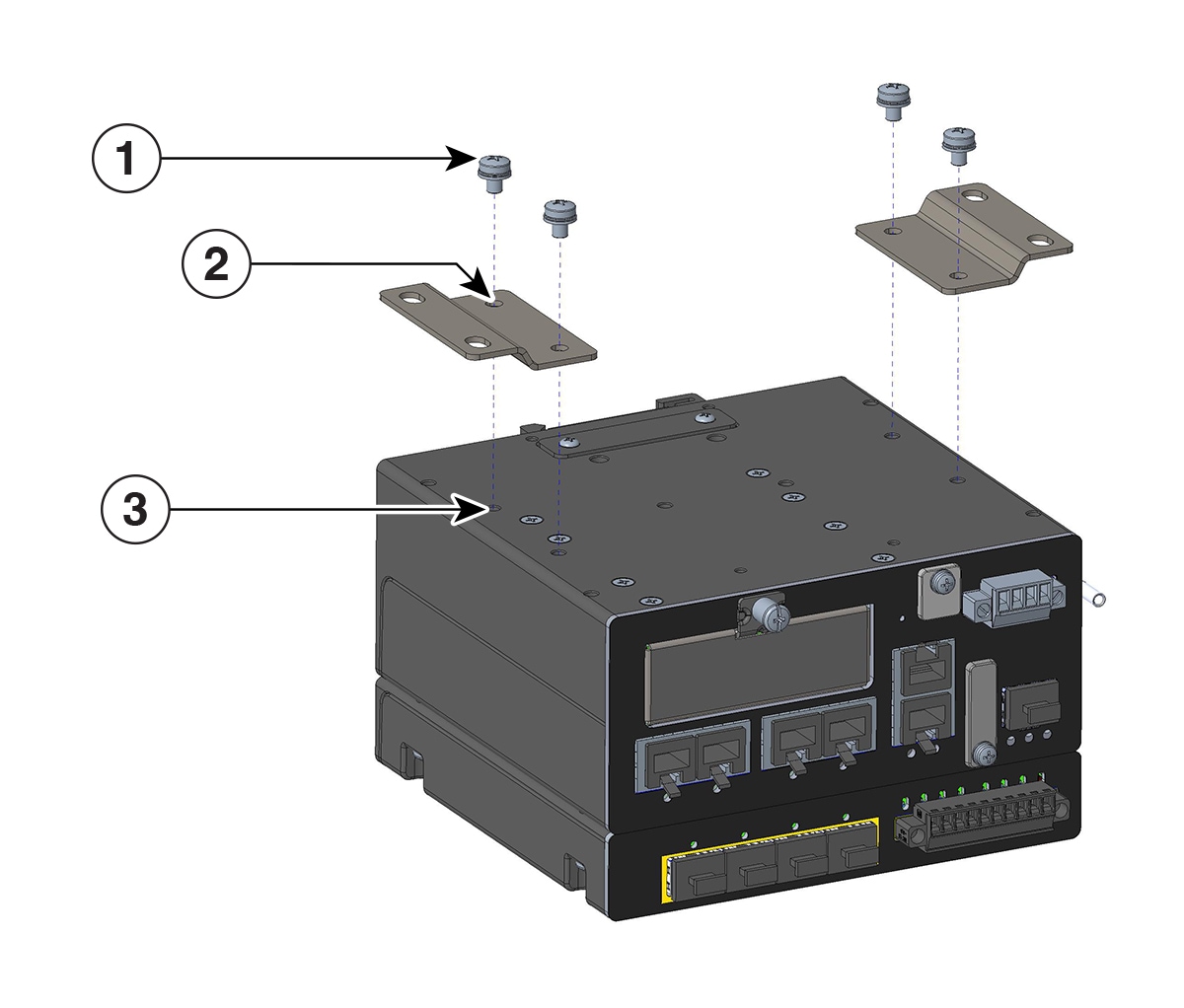 1

2

3