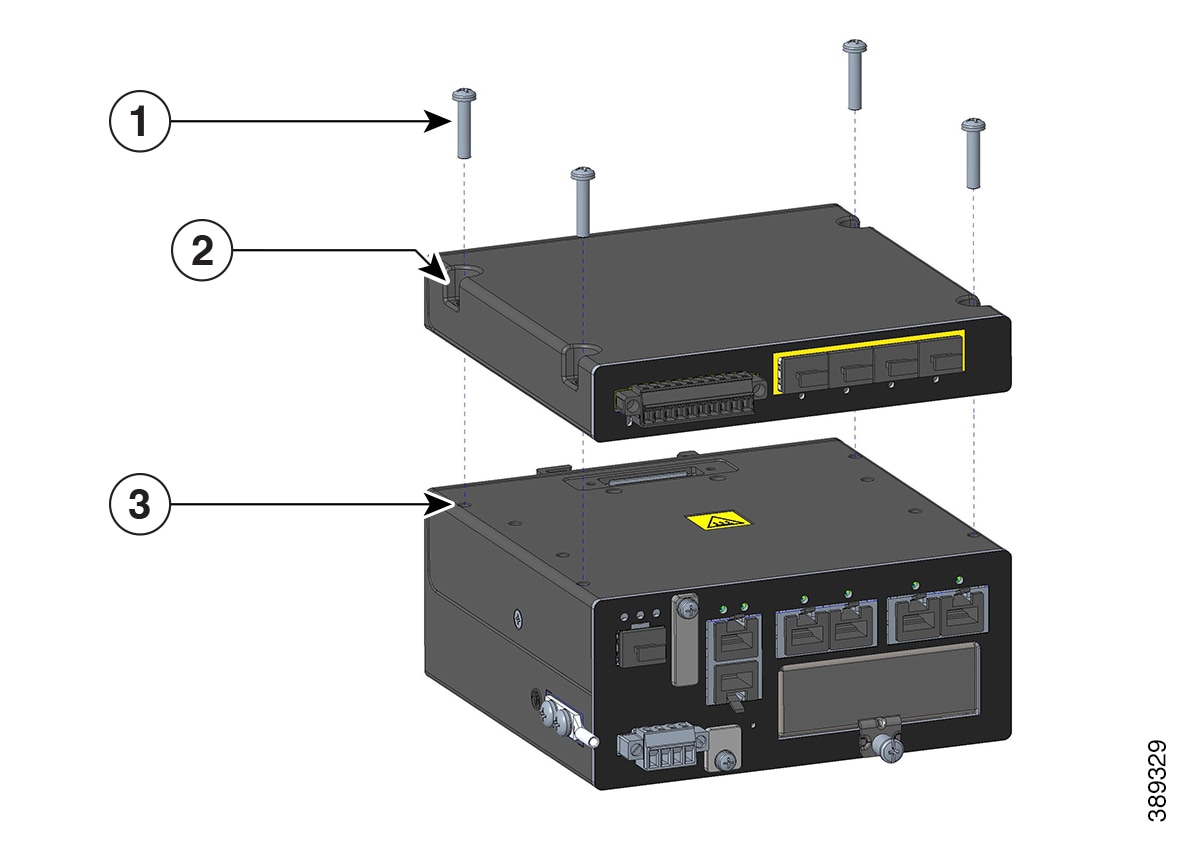 1
2
3
389329