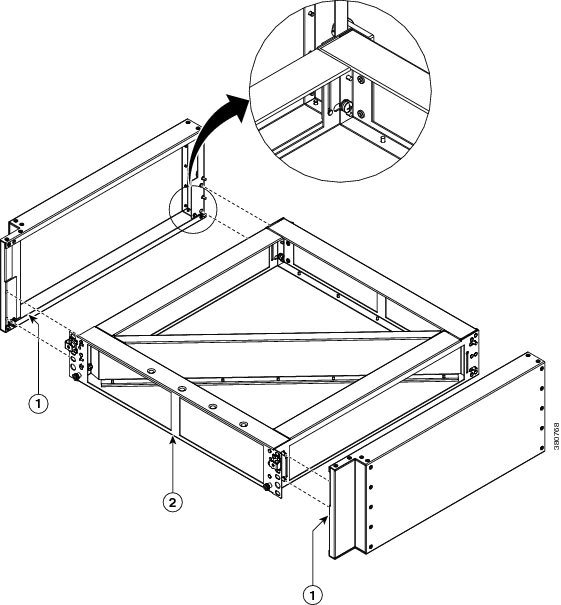 1

2

1

390768